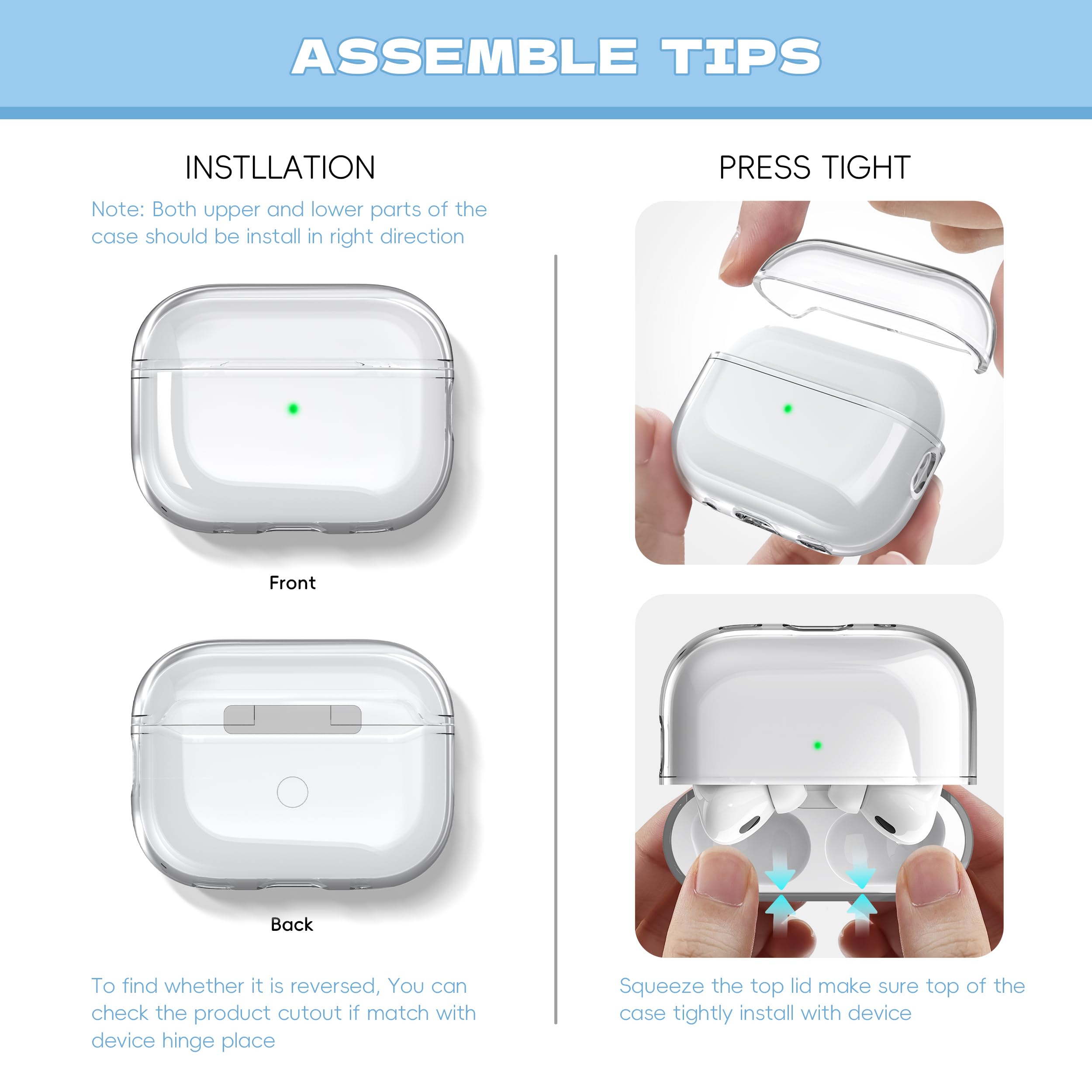 ASSEMBLE TIPS

INSTLLATION

Note: Both upper and lower parts of the case should be install in right direction

Front

Back

To find whether it is reversed, You can check the product cutout if match with device hinge place

PRESS TIGHT

Squeeze the top lid make sure top of the case tightly install with device