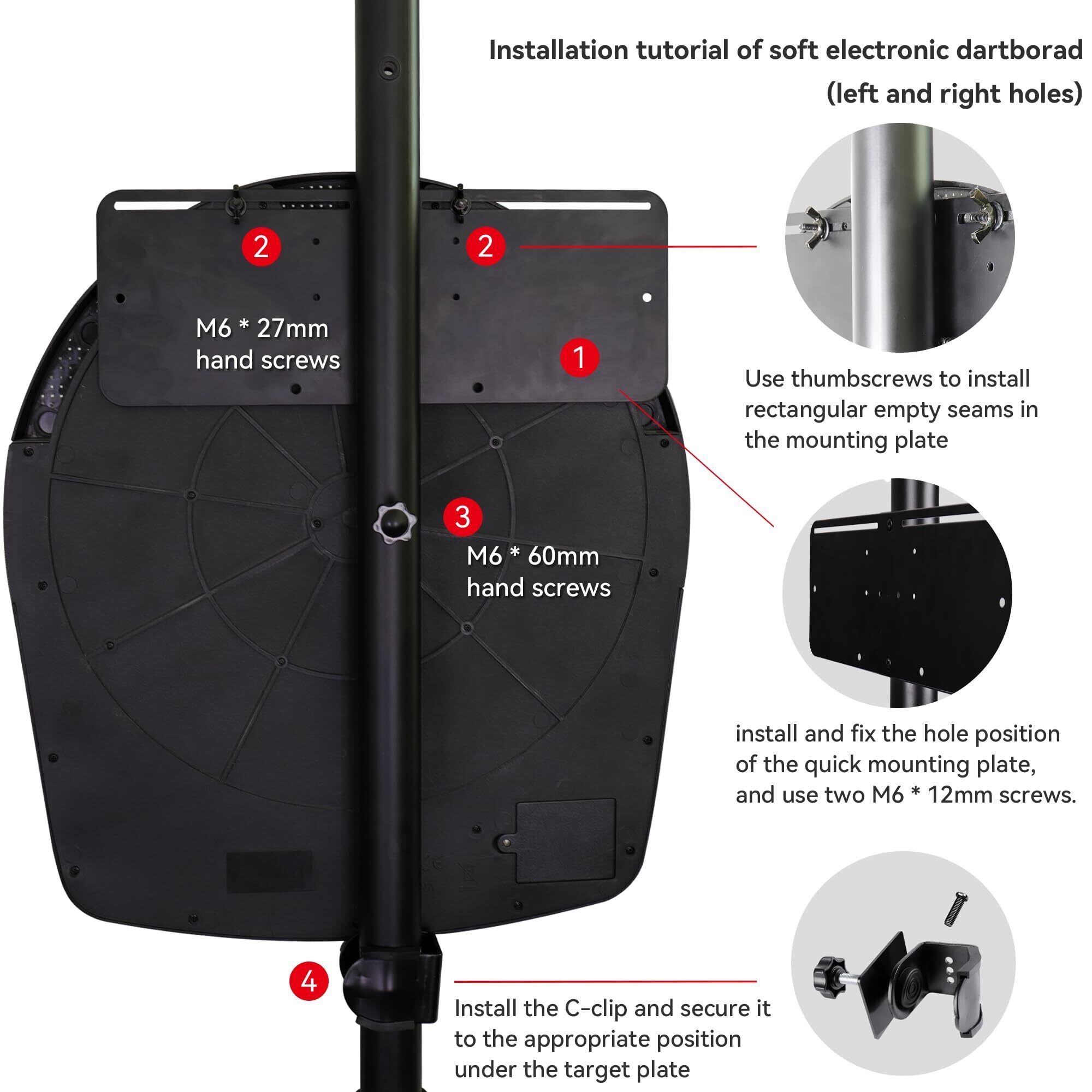 Installation tutorial of soft electronic dartborad (left and right holes)

2

2

M6 * 27mm hand screws

1

Use thumbscrews to install rectangular empty seams in the mounting plate

3

M6 * 60mm hand screws

install and fix the hole position of the quick mounting plate, and use two M6 * 12mm screws.

4

Install the C-clip and secure it to the appropriate position under the target plate