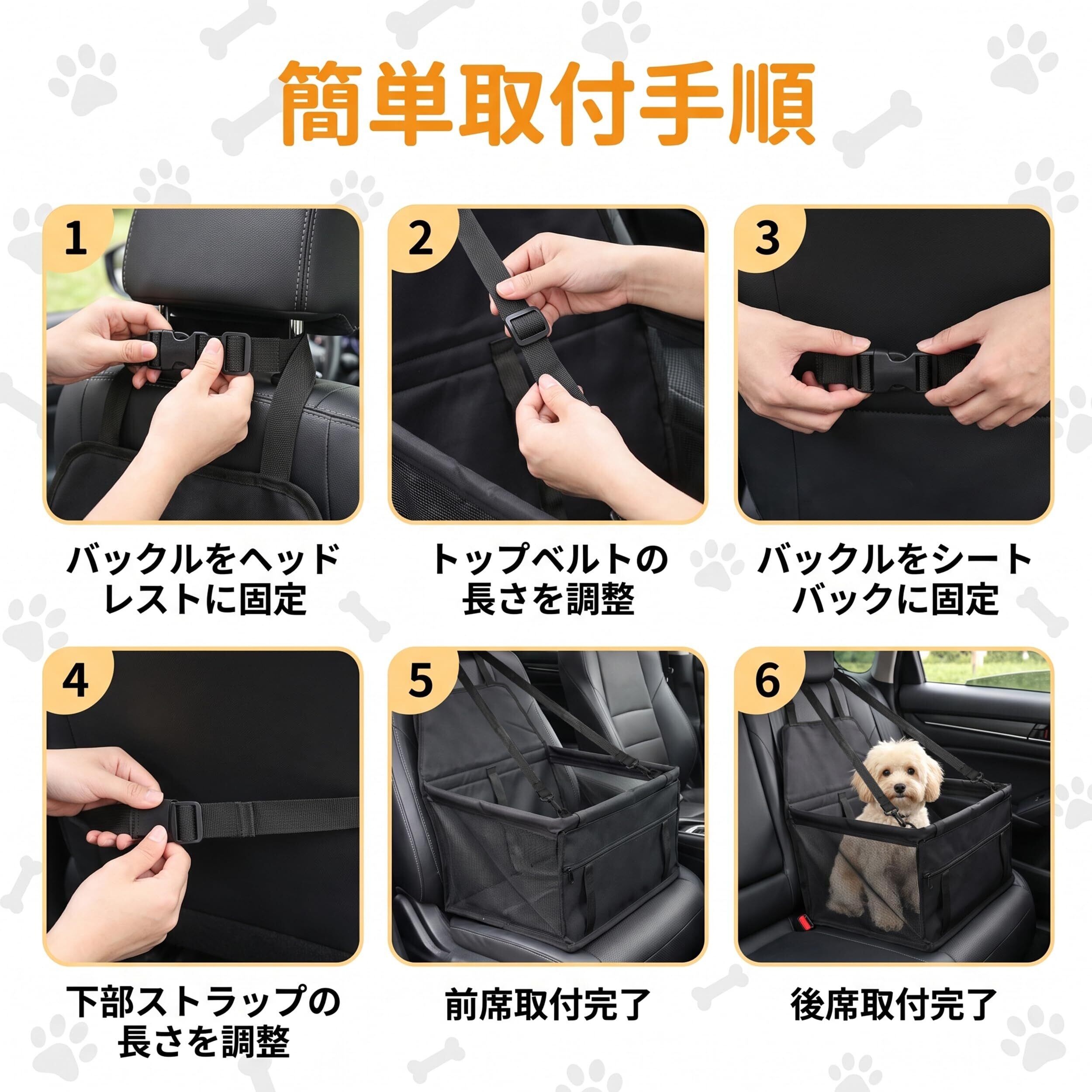 簡単取付手順

1

バックルをヘッドレストに固定

2

トップベルトの長さを調整

3

バックルをシートバックに固定

4

下部ストラップの長さを調整

5

前席取付完了

6

後席取付完了