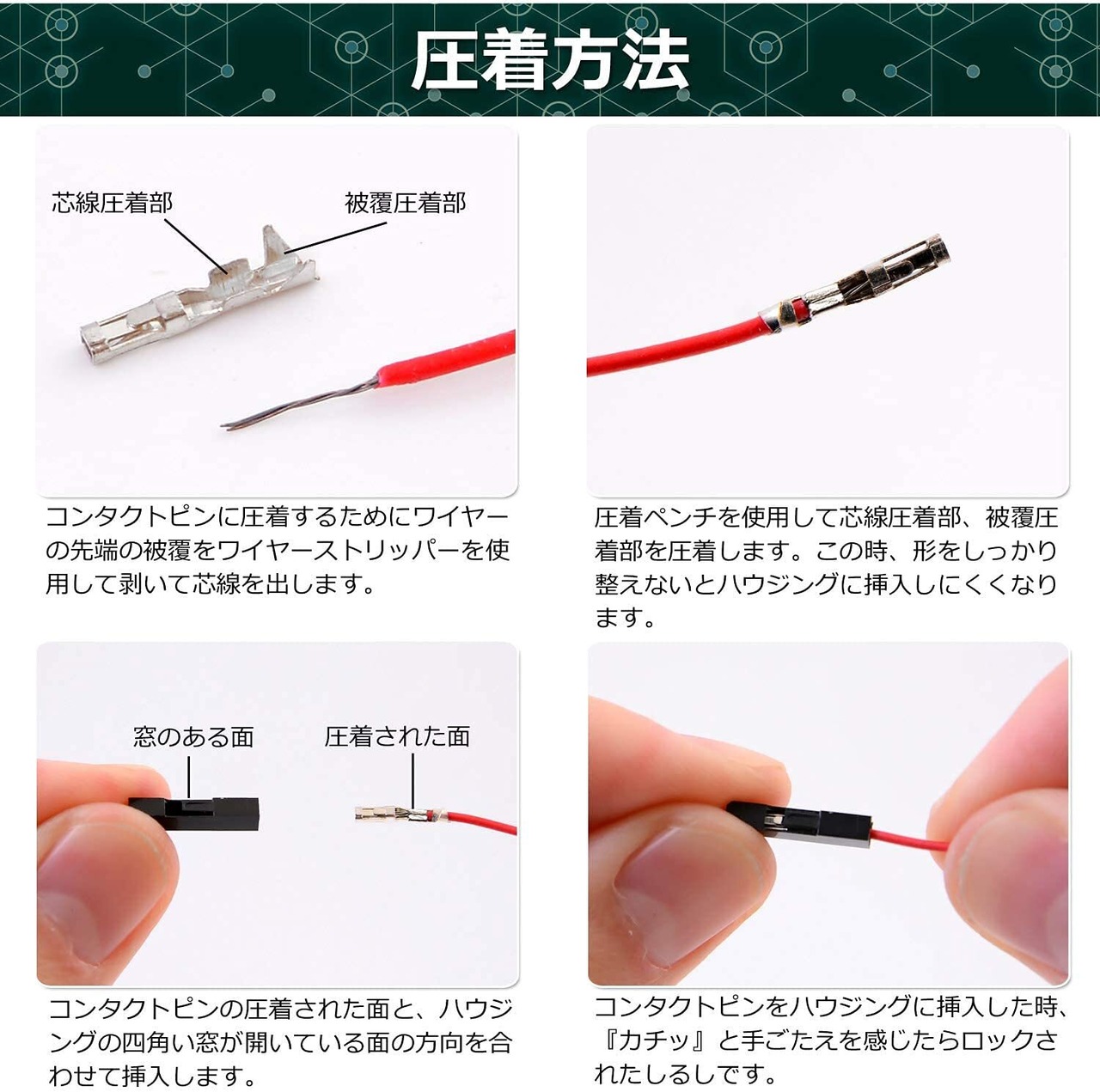 圧着方法

芯線圧着部

被覆圧着部

コンタクトピンに圧着するためにワイヤーの先端の被覆をワイヤーストリッパーを使用して剥いて芯線を出します。

圧着ペンチを使用して芯線圧着部、被覆圧着部を圧着します。この時、形をしっかり整えないとハウジングに挿入しにくくなります。

窓のある面

圧着された面

コンタクトピンの圧着された面と、ハウジングの四角い窓が開いている面の方向を合わせて挿入します。

コンタクトピンをハウジングに挿入した時、『カチッ』と手ごたえを感じたらロックされたしるしです。