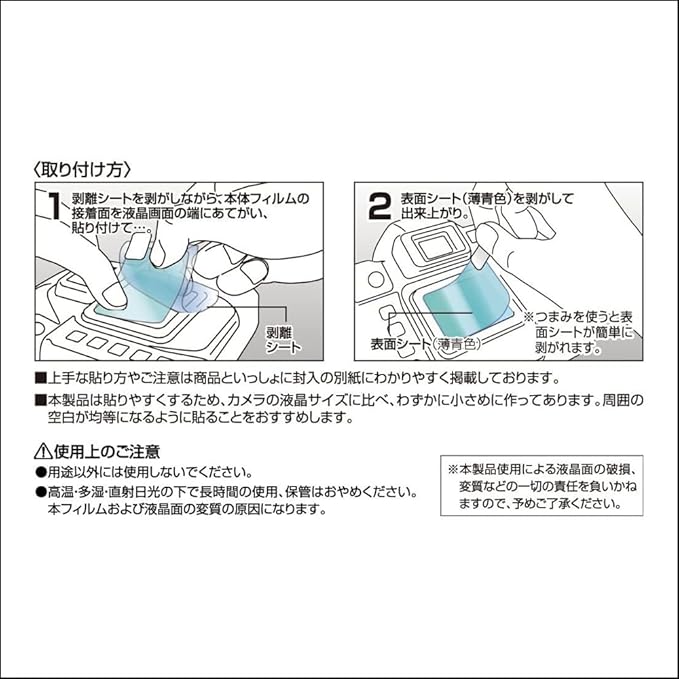 〈取り付け方〉

1 剥離シートを剥がしながら、本体フィルムの接着面を液晶画面の端にあてがい、貼り付けて…。

剥離シート

2 表面シート(薄青色)を剥がして出来上がり。

表面シート(薄青色)

※つまみを使うと表面シートが簡単に剥がれます。

■上手な貼り方やご注意は商品といっしょに封入の別紙にわかりやすく掲載しております。

■本製品は貼りやすくするため、カメラの液晶サイズに比べ、わずかに小さめに作ってあります。周囲の空白が均等になるように貼ることをおすすめします。

⚠使用上のご注意
●用途以外には使用しないでください。
●高温・多湿・直射日光の下で長時間の使用、保管はおやめください。本フィルムおよび液晶面の変質の原因になります。

※本製品使用による液晶面の破損、変質などの一切の責任を負いかねますので、予めご了承ください。