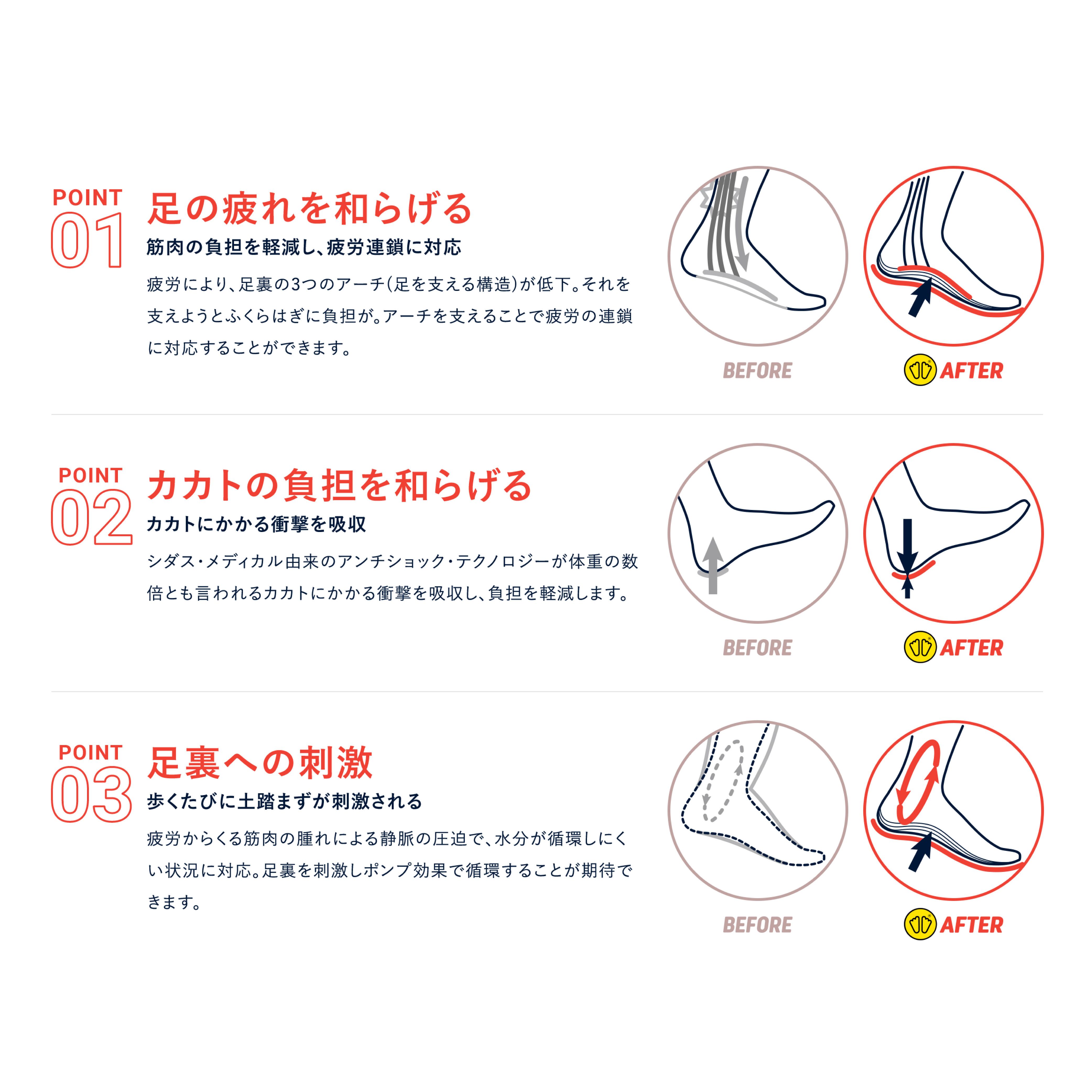 POINT 01
足の疲れを和らげる
筋肉の負担を軽減し、疲労連鎖に対応
疲労により、足裏の3つのアーチ(足を支える構造)が低下。それを支えようとふくらはぎに負担が。アーチを支えることで疲労の連鎖に対応することができます。

BEFORE
AFTER

POINT 02
カカトの負担を和らげる
カカトにかかる衝撃を吸収
シダス・メディカル由来のアンチショック・テクノロジーが体重の数倍とも言われるカカトにかかる衝撃を吸収し、負担を軽減します。

BEFORE
AFTER

POINT 03
足裏への刺激
歩くたびに土踏まずが刺激される
疲労からくる筋肉の腫れによる静脈の圧迫で、水分が循環しにくい状況に対応。足裏を刺激しポンプ効果で循環することが期待できます。

BEFORE
AFTER