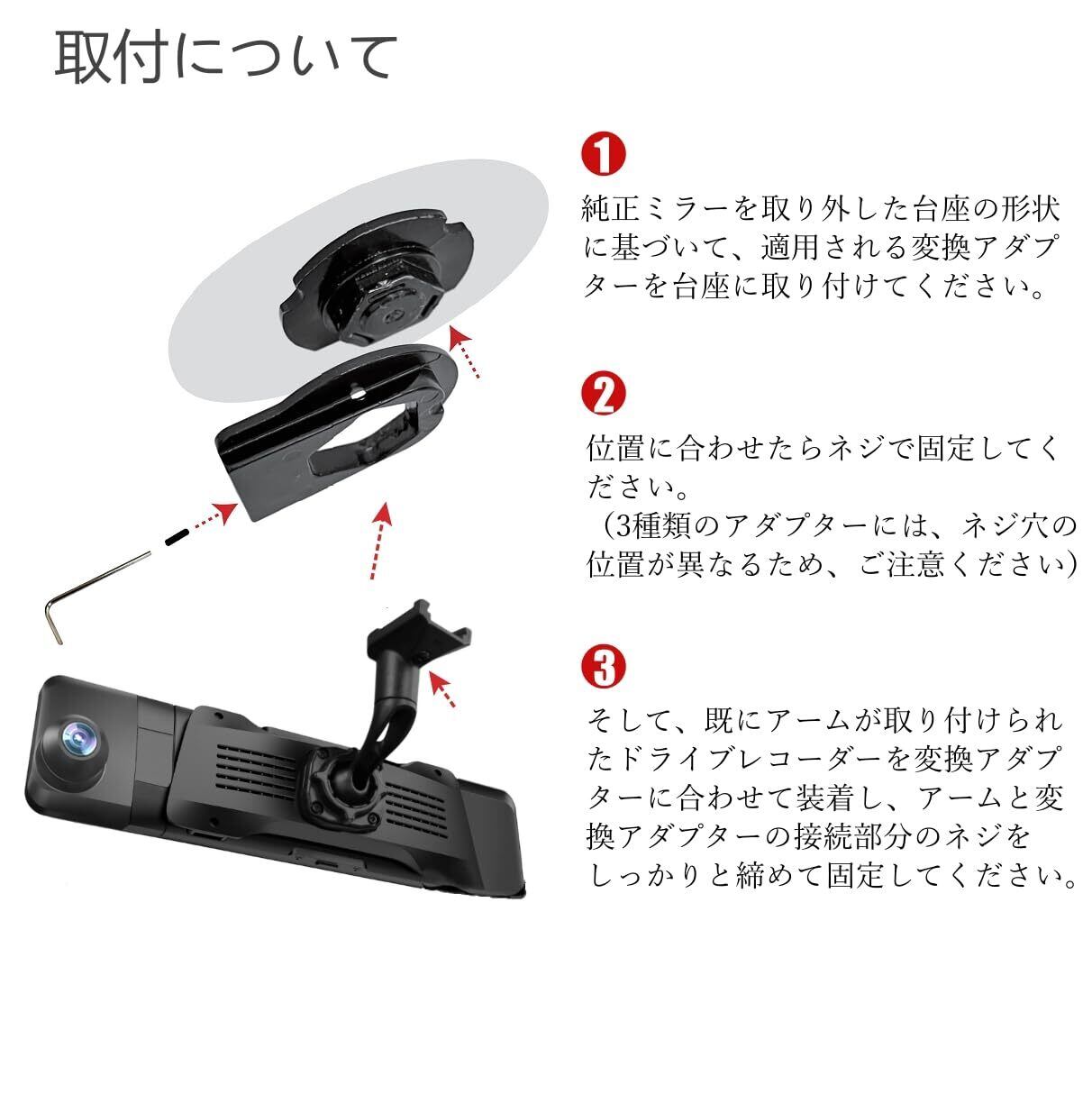 取付について

1

純正ミラーを取り外した台座の形状に基づいて、適用される変換アダプターを台座に取り付けてください。

2

位置に合わせたらネジで固定してください。
（3種類のアダプターには、ネジ穴の位置が異なるため、ご注意ください）

3

そして、既にアームが取り付けられたドライブレコーダーを変換アダプターに合わせて装着し、アームと変換アダプターの接続部分のネジをしっかりと締めて固定してください。