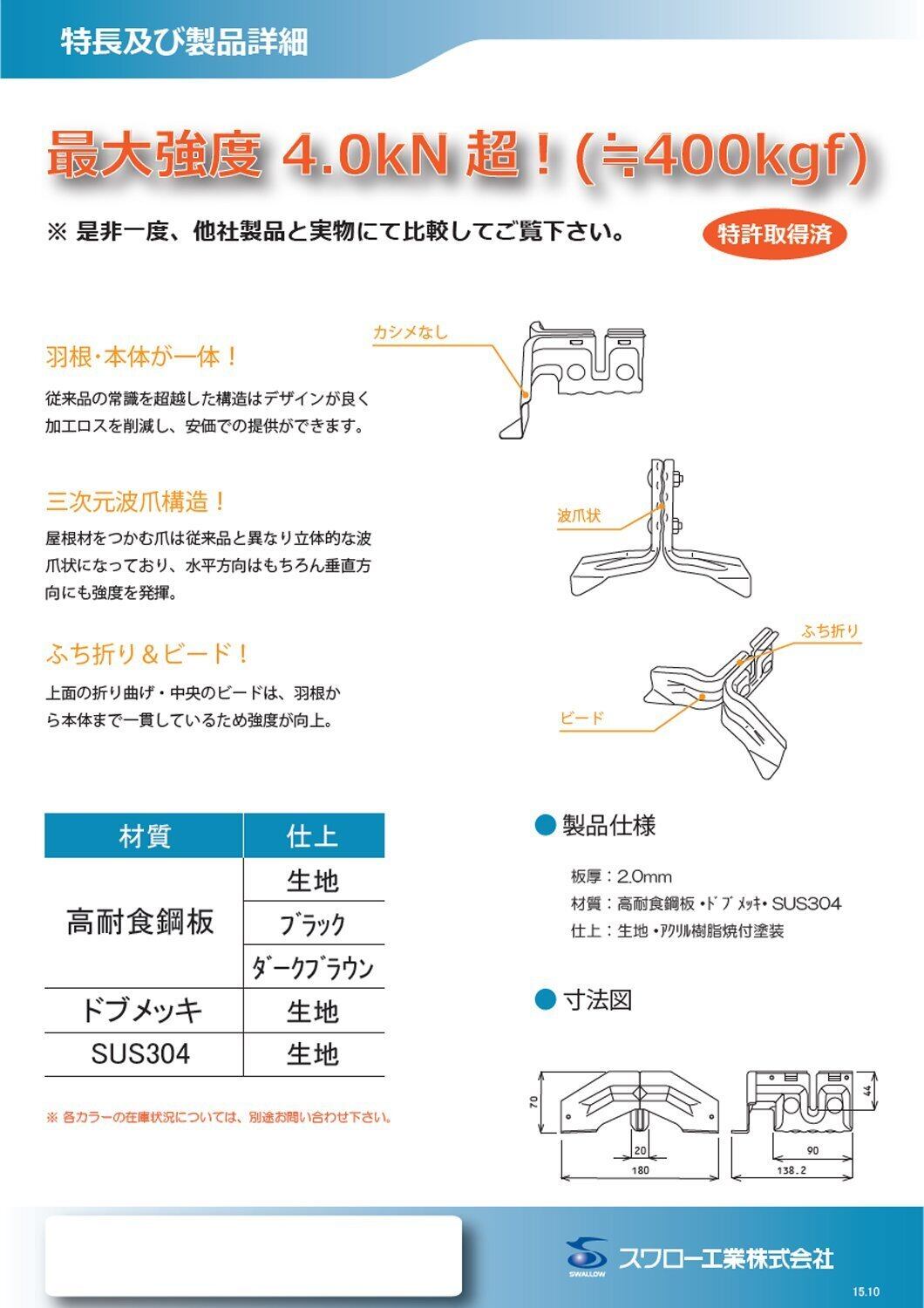 特長及び製品詳細

最大強度 4.0kN 超！(≒400kgf)

※ 是非一度、他社製品と実物にて比較してご覧下さい。

特許取得済

羽根・本体が一体！

従来品の常識を超越した構造はデザインが良く加工ロスを削減し、安価での提供ができます。

カシメなし

三次元波爪構造！

屋根材をつかむ爪は従来品と異なり立体的な波爪状になっており、水平方向はもちろん垂直方向にも強度を発揮。

波爪状

ふち折り＆ビード！

上面の折り曲げ・中央のビードは、羽根から本体まで一貫しているため強度が向上。

ふち折り

ビード

| 材質 | 仕上 |
|---|---|
| 高耐食鋼板 | 生地 |
| | ブラック |
| | ダークブラウン |
| ドブメッキ | 生地 |
| SUS304 | 生地 |

※ 各カラーの在庫状況については、別途お問い合わせ下さい。

● 製品仕様

板厚：2.0mm
材質：高耐食鋼板・ドブメッキ・SUS304
仕上：生地・アクリル樹脂焼付塗装

● 寸法図

70
20
180
44
90
138.2

SWALLOW
スワロー工業株式会社

15.10