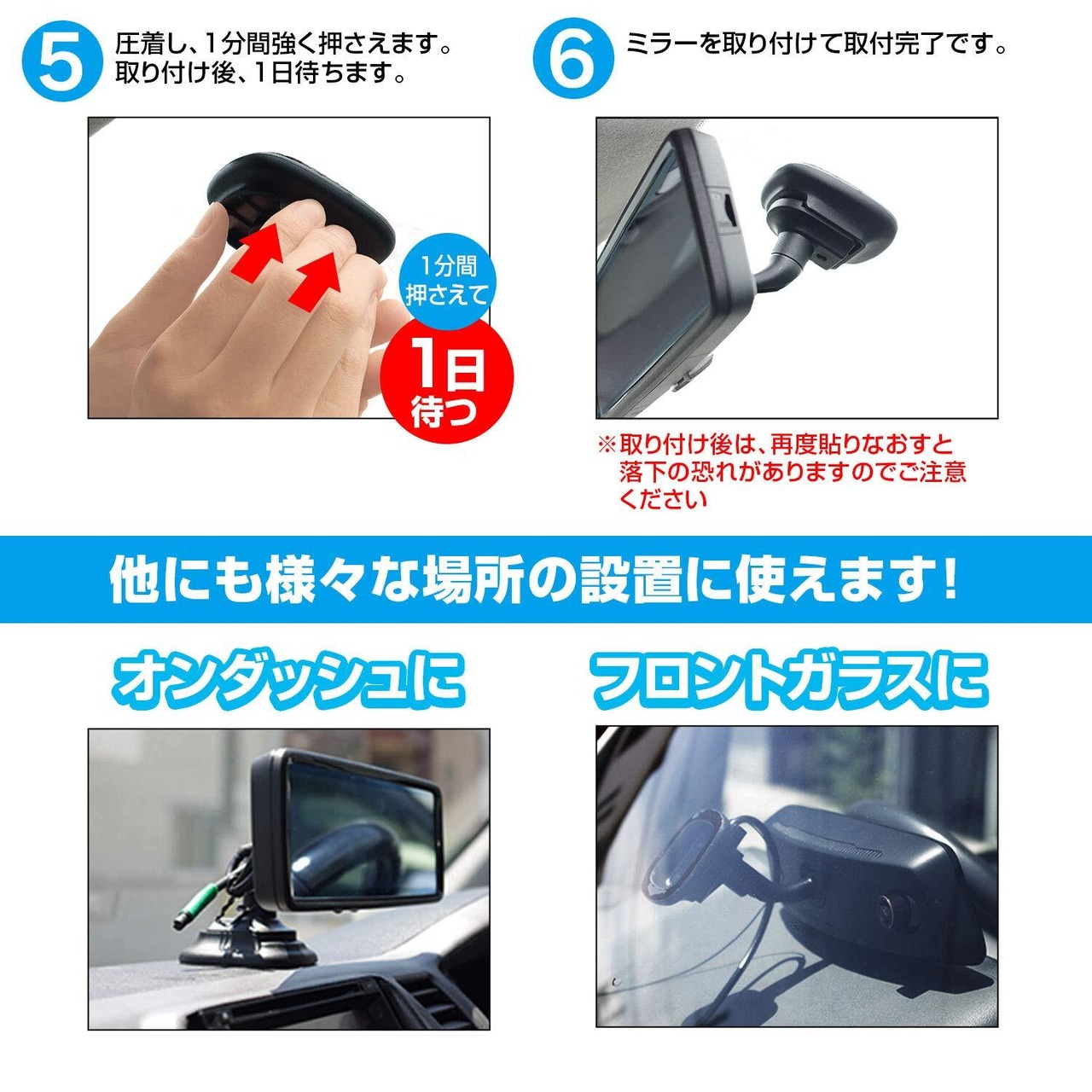 5 圧着し、1分間強く押さえます。
取り付け後、1日待ちます。

1分間
押さえて

1日
待つ

6 ミラーを取り付けて取付完了です。

※取り付け後は、再度貼りなおすと落下の恐れがありますのでご注意ください

他にも様々な場所の設置に使えます!

オンダッシュに

フロントガラスに