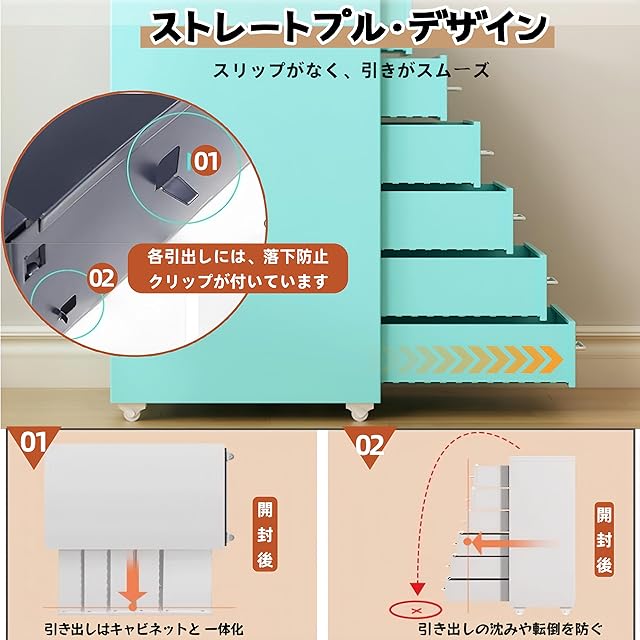 ストレートプル・デザイン

スリップがなく、引きがスムーズ

01

02

各引出しには、落下防止クリップが付いています

01

開封後

引き出しはキャビネットと 一体化

02

開封後

引き出しの沈みや転倒を防ぐ