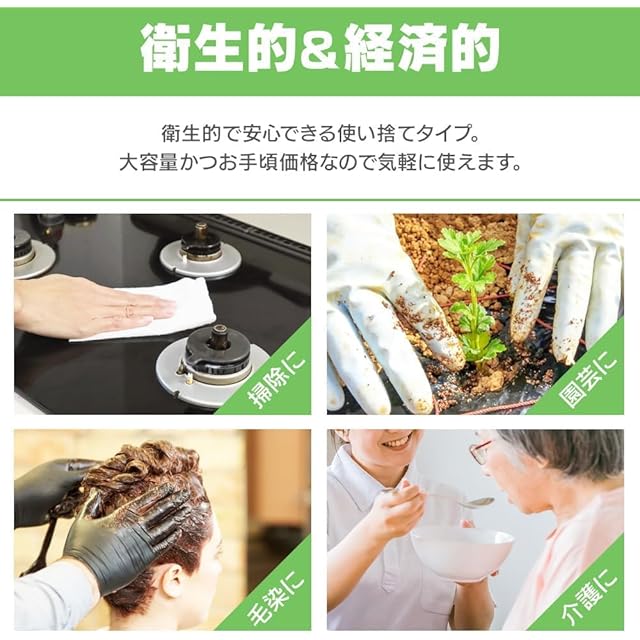 衛生的＆経済的

衛生的で安心できる使い捨てタイプ。
大容量かつお手頃価格なので気軽に使えます。

掃除に

園芸に

毛染に

介護に