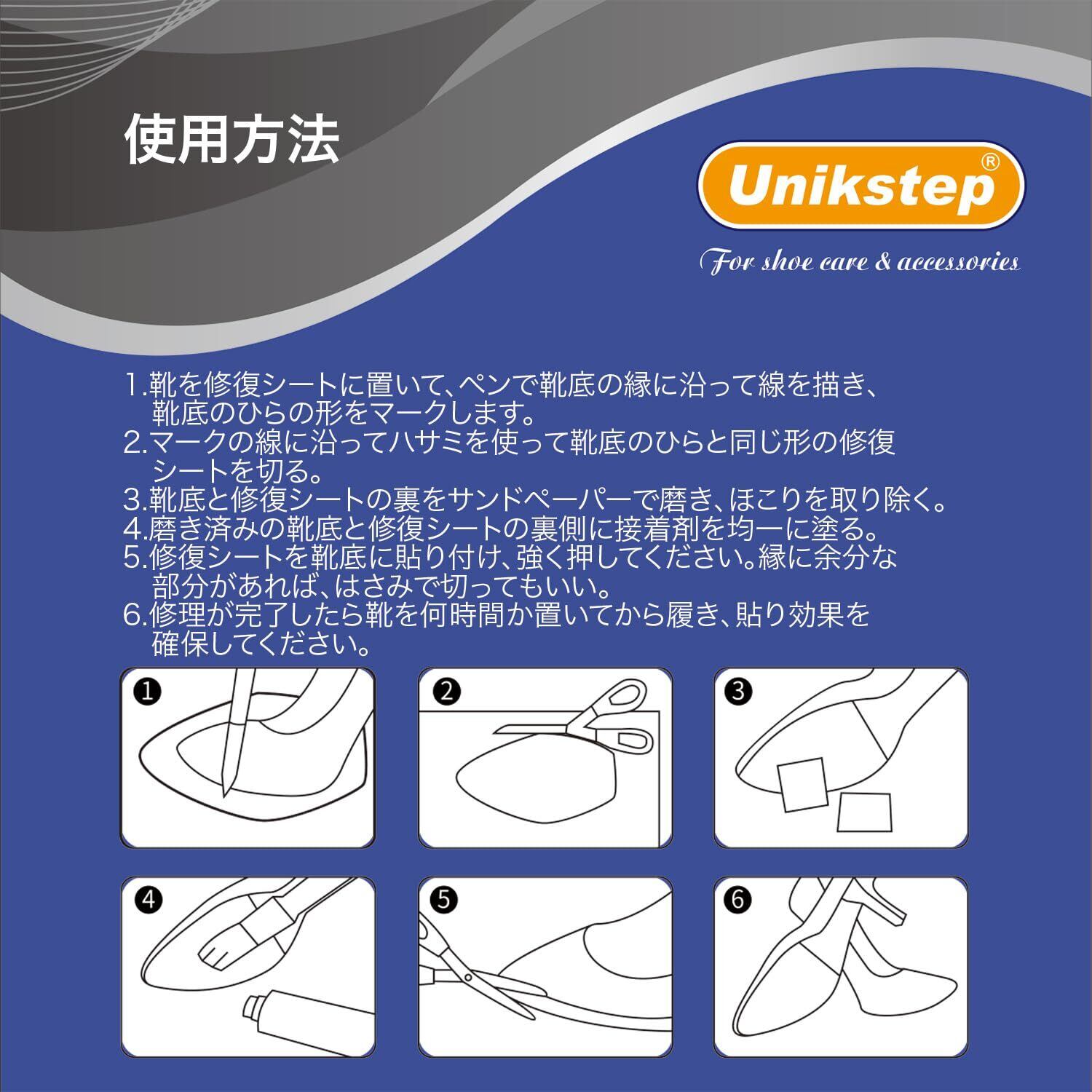 使用方法

Unikstep®

For shoe care & accessories

1.靴を修復シートに置いて、ペンで靴底の縁に沿って線を描き、靴底のひらの形をマークします。
2.マークの線に沿ってハサミを使って靴底のひらと同じ形の修復シートを切る。
3.靴底と修復シートの裏をサンドペーパーで磨き、ほこりを取り除く。
4.磨き済みの靴底と修復シートの裏側に接着剤を均一に塗る。
5.修復シートを靴底に貼り付け、強く押してください。縁に余分な部分があれば、はさみで切ってもいい。
6.修理が完了したら靴を何時間か置いてから履き、貼り効果を確保してください。

❶

❷

❸

❹

❺

❻