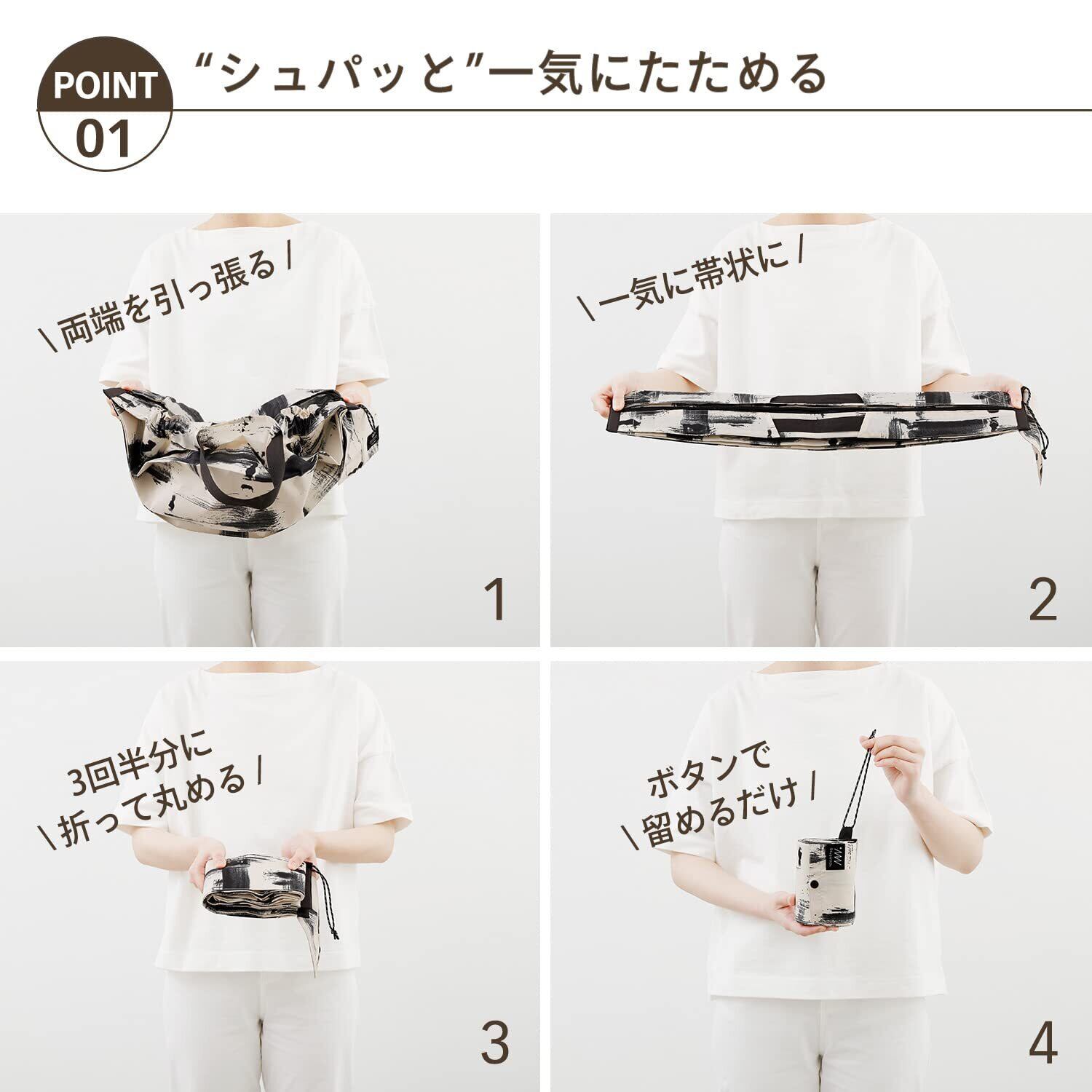 POINT
01

“シュパッと”一気にたためる

\ 両端を引っ張る /

1

\ 一気に帯状に /

2

3回半分に
\ 折って丸める /

3

ボタンで
\ 留めるだけ /

4