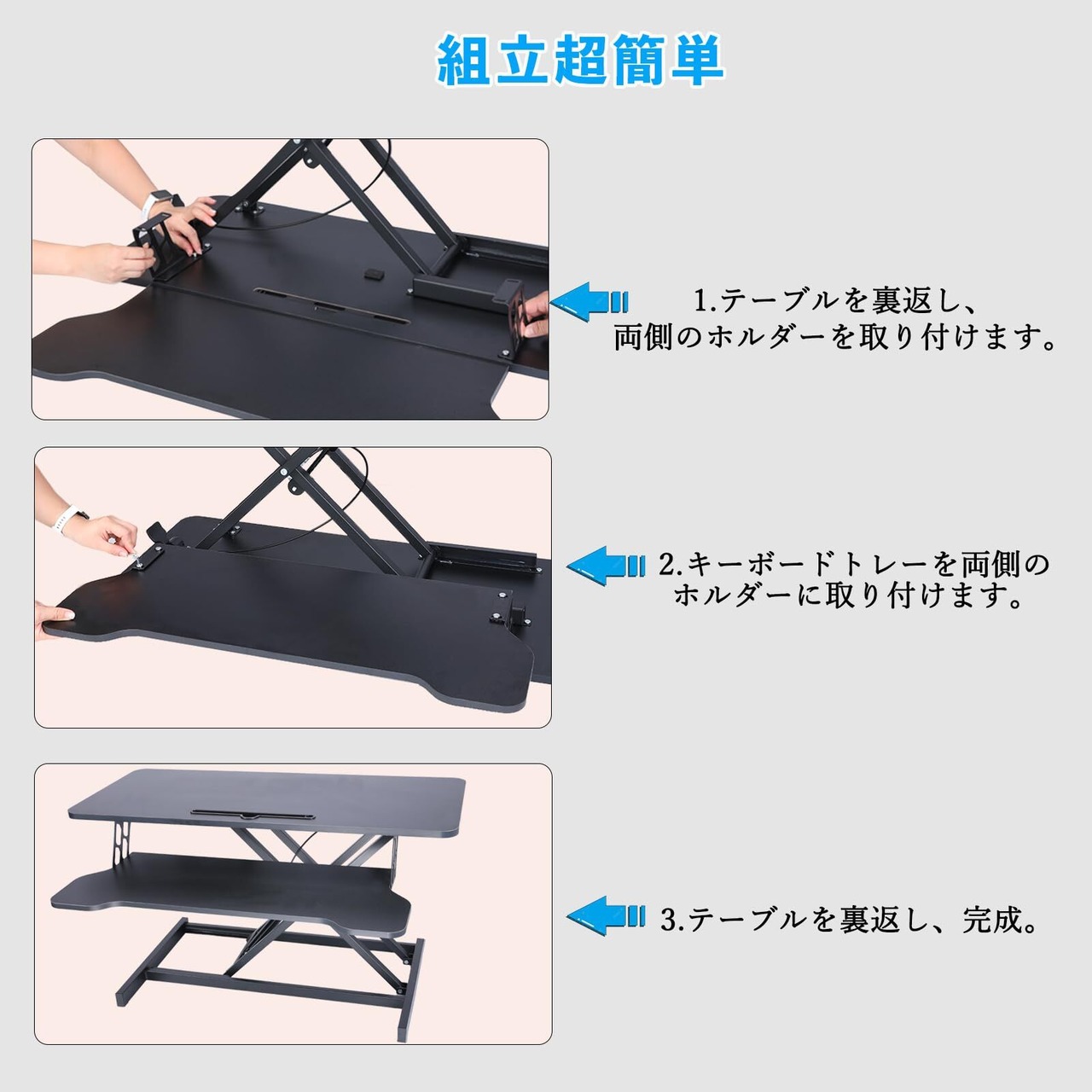 組立超簡単

1.テーブルを裏返し、両側のホルダーを取り付けます。

2.キーボードトレーを両側のホルダーに取り付けます。

3.テーブルを裏返し、完成。