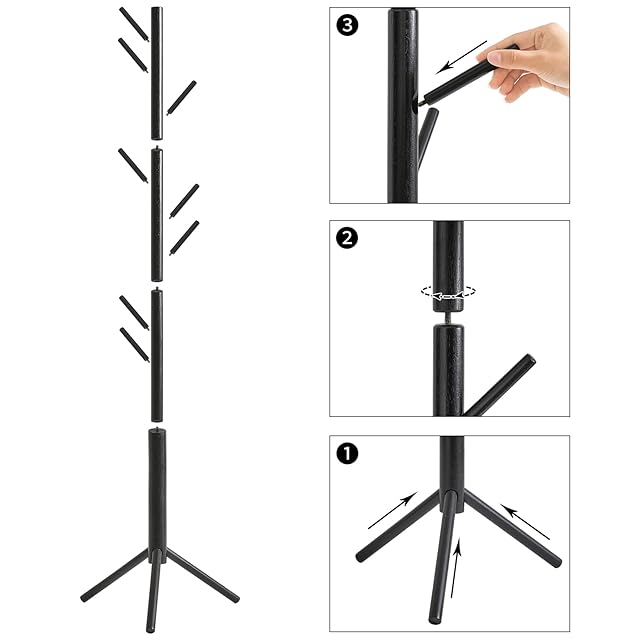 3

2

1