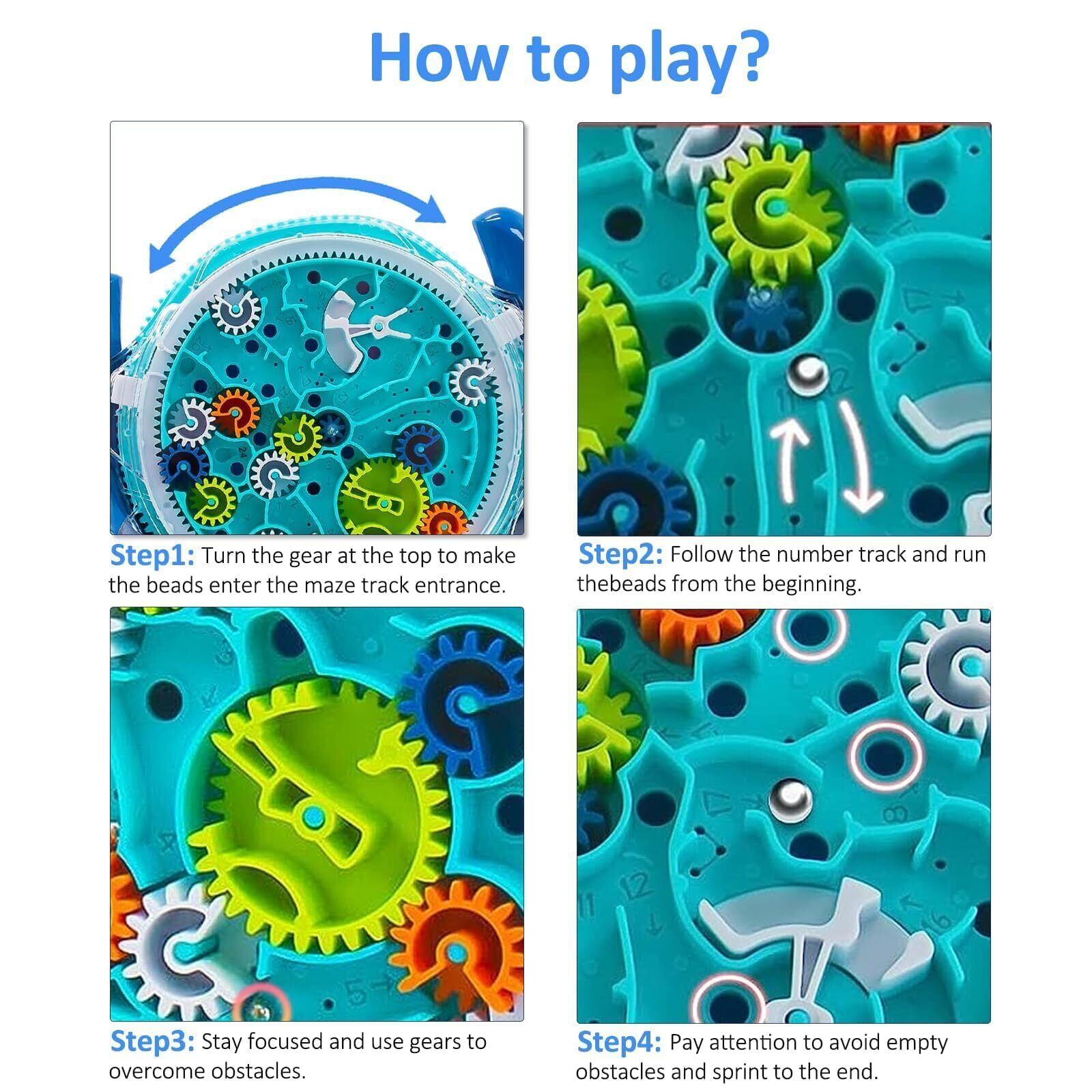 How to play?

Step1: Turn the gear at the top to make the beads enter the maze track entrance.

Step2: Follow the number track and run thebeads from the beginning.

Step3: Stay focused and use gears to overcome obstacles.

Step4: Pay attention to avoid empty obstacles and sprint to the end.