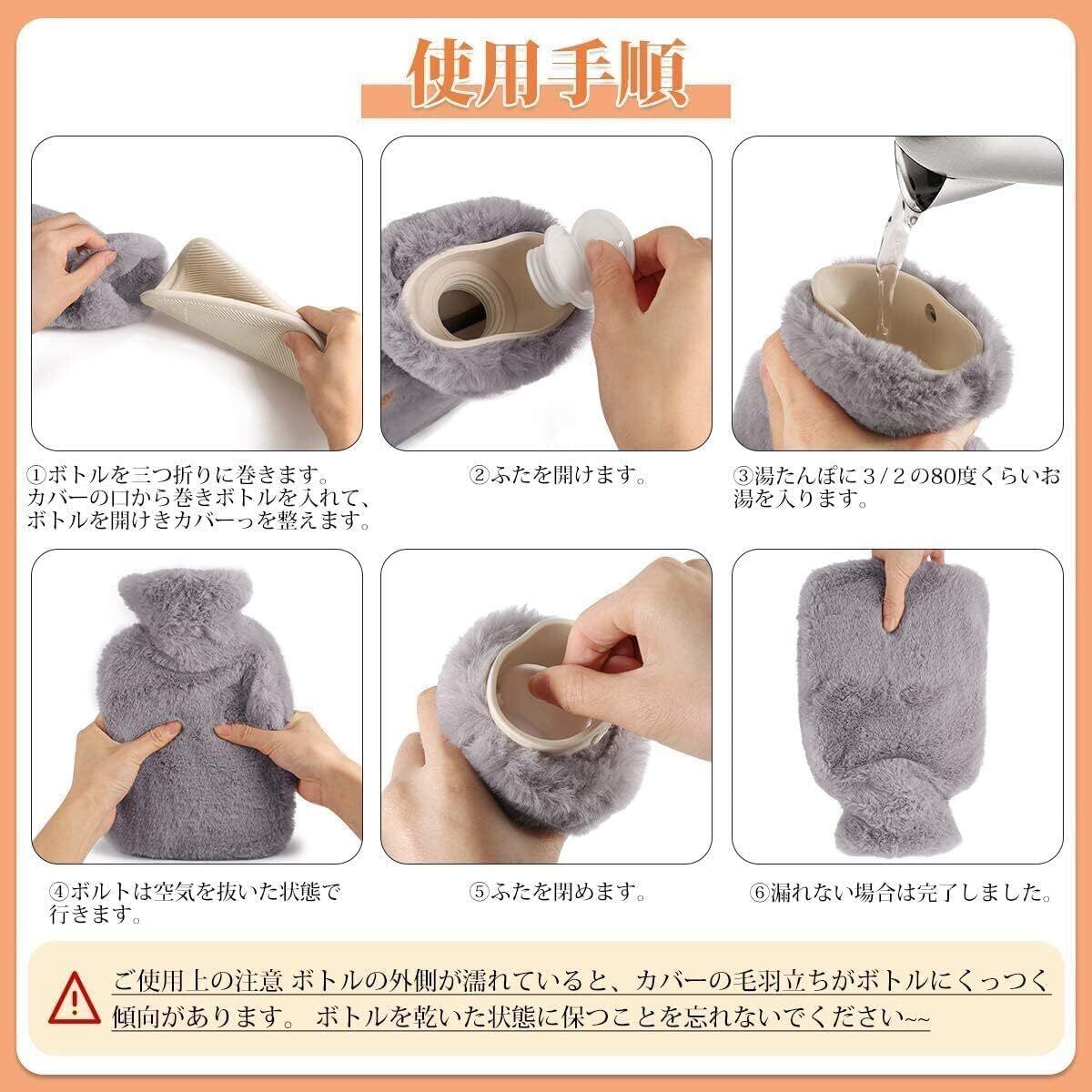 使用手順

①ボトルを三つ折りに巻きます。カバーの口から巻きボトルを入れて、ボトルを開けきカバーっを整えます。

②ふたを開けます。

③湯たんぽに３/２の80度くらいお湯を入ります。

④ボルトは空気を抜いた状態で行きます。

⑤ふたを閉めます。

⑥漏れない場合は完了しました。

ご使用上の注意 ボトルの外側が濡れていると、カバーの毛羽立ちがボトルにくっつく傾向があります。 ボトルを乾いた状態に保つことを忘れないでください~~