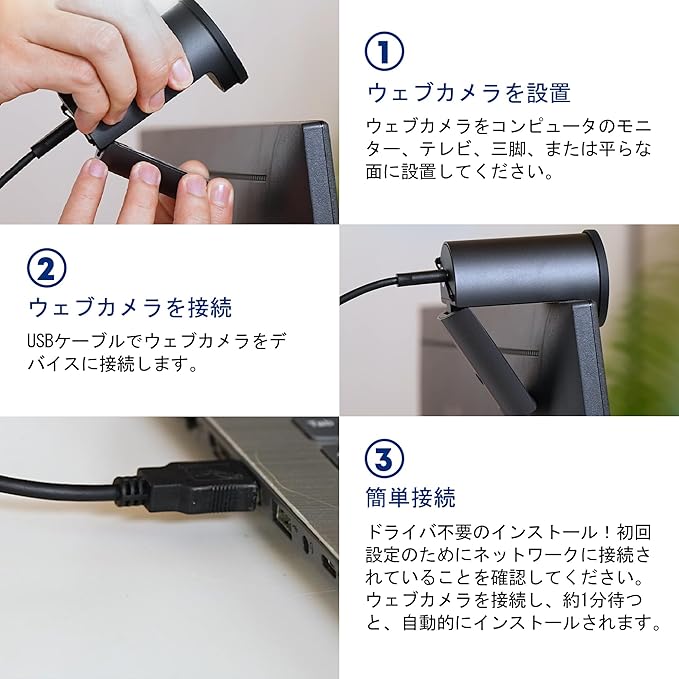 1
ウェブカメラを設置
ウェブカメラをコンピュータのモニター、テレビ、三脚、または平らな面に設置してください。

2
ウェブカメラを接続
USBケーブルでウェブカメラをデバイスに接続します。

3
簡単接続
ドライバ不要のインストール！初回設定のためにネットワークに接続されていることを確認してください。ウェブカメラを接続し、約1分待つと、自動的にインストールされます。