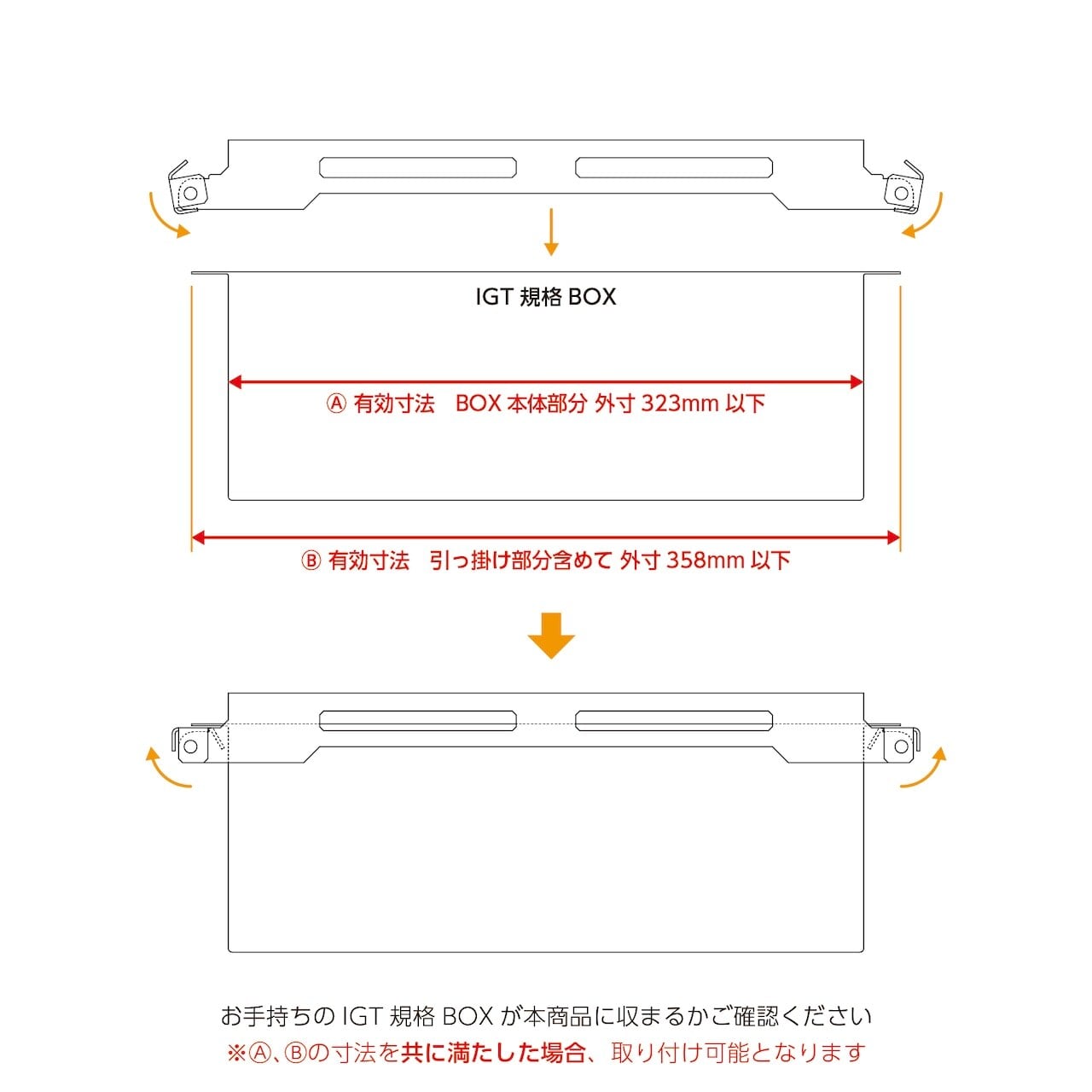 IGT 規格 BOX

Ⓐ 有効寸法　BOX 本体部分 外寸 323mm 以下

Ⓑ 有効寸法　引っ掛け部分含めて 外寸 358mm 以下

お手持ちの IGT 規格 BOX が本商品に収まるかご確認ください
※Ⓐ、Ⓑの寸法を共に満たした場合、取り付け可能となります