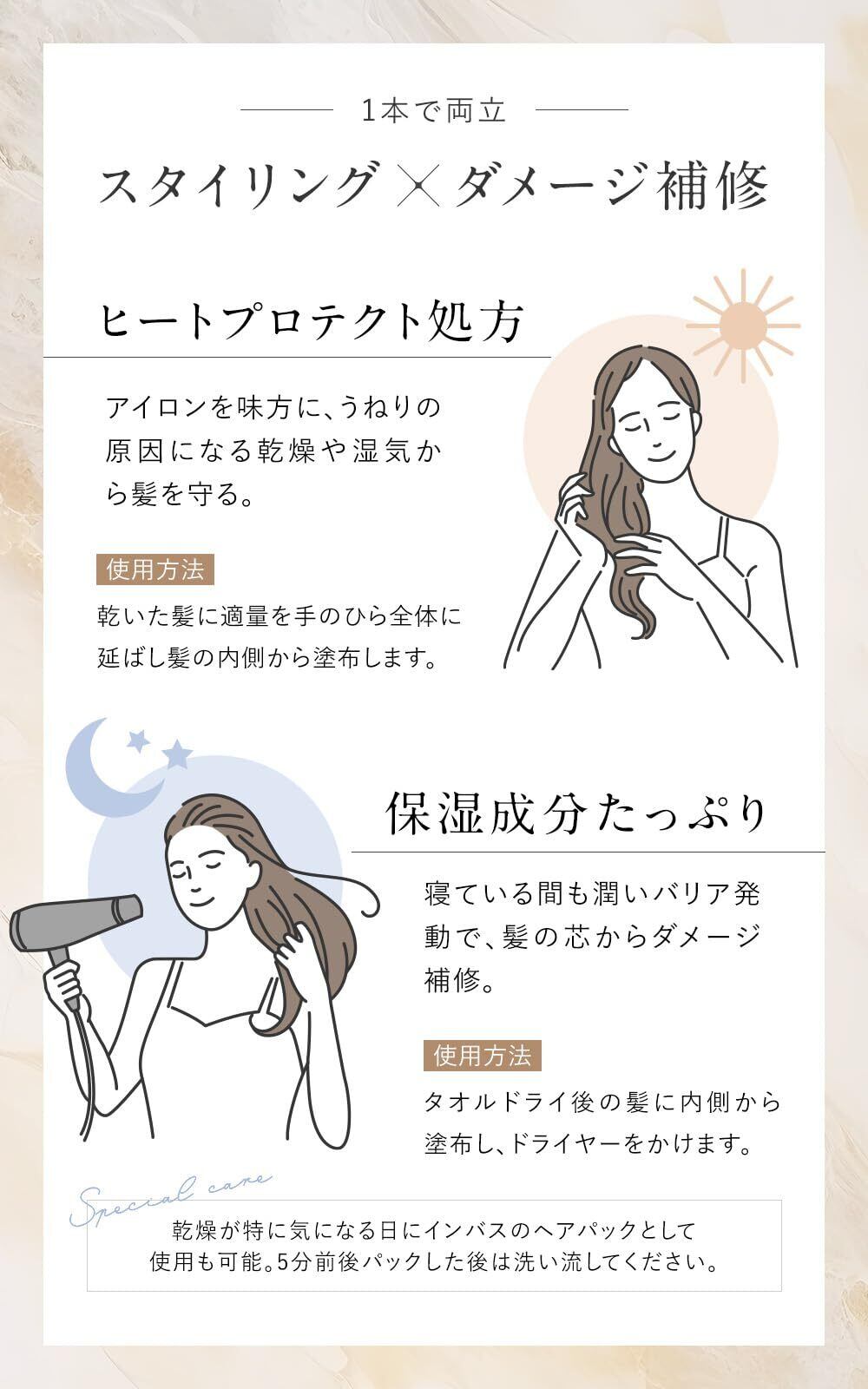 1本で両立

スタイリング × ダメージ補修

ヒートプロテクト処方

アイロンを味方に、うねりの原因になる乾燥や湿気から髪を守る。

使用方法

乾いた髪に適量を手のひら全体に延ばし髪の内側から塗布します。

保湿成分たっぷり

寝ている間も潤いバリア発動で、髪の芯からダメージ補修。

使用方法

タオルドライ後の髪に内側から塗布し、ドライヤーをかけます。

Special care

乾燥が特に気になる日にインバスのヘアパックとして使用も可能。5分前後パックした後は洗い流してください。