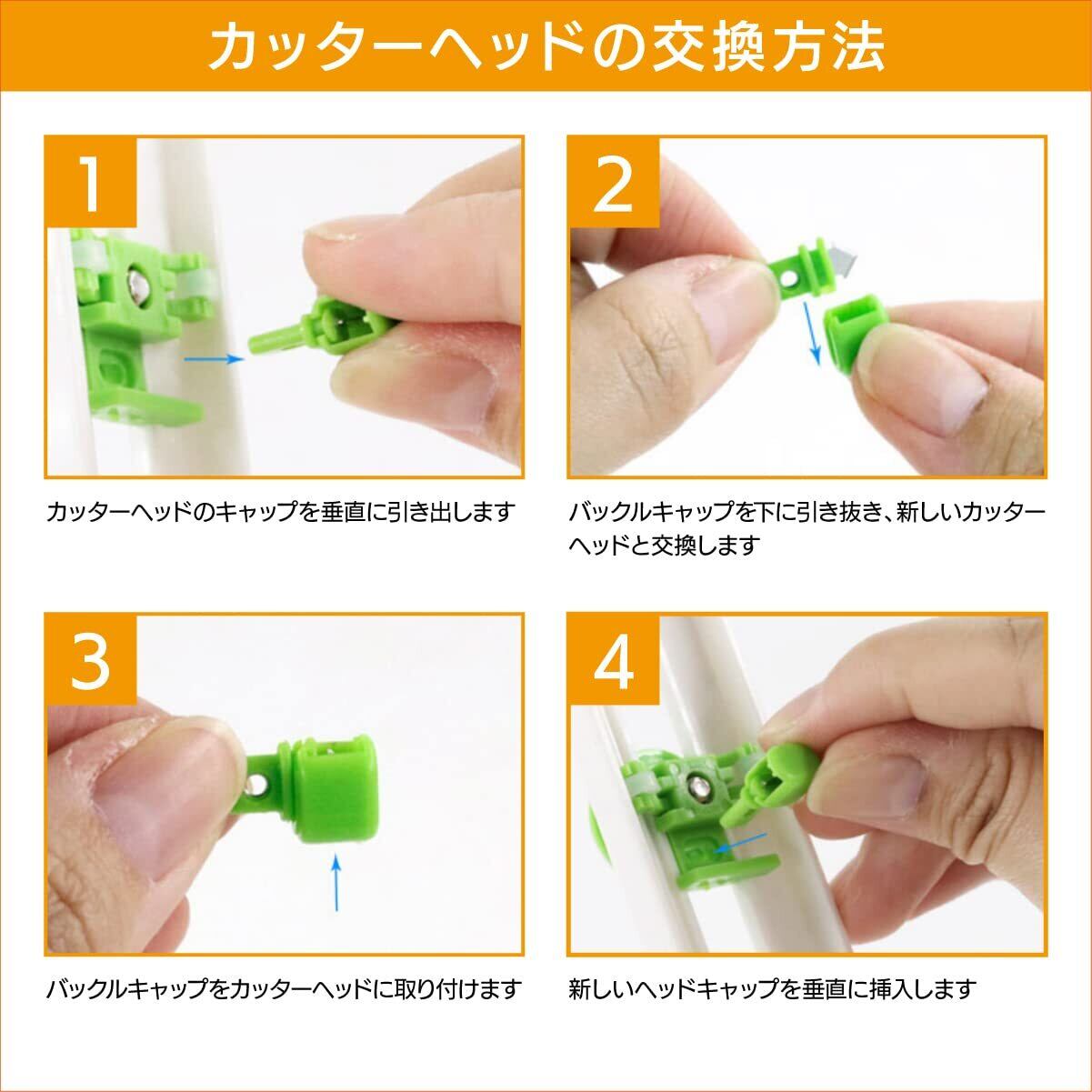 カッターヘッドの交換方法

1

カッターヘッドのキャップを垂直に引き出します

2

バックルキャップを下に引き抜き、新しいカッターヘッドと交換します

3

バックルキャップをカッターヘッドに取り付けます

4

新しいヘッドキャップを垂直に挿入します