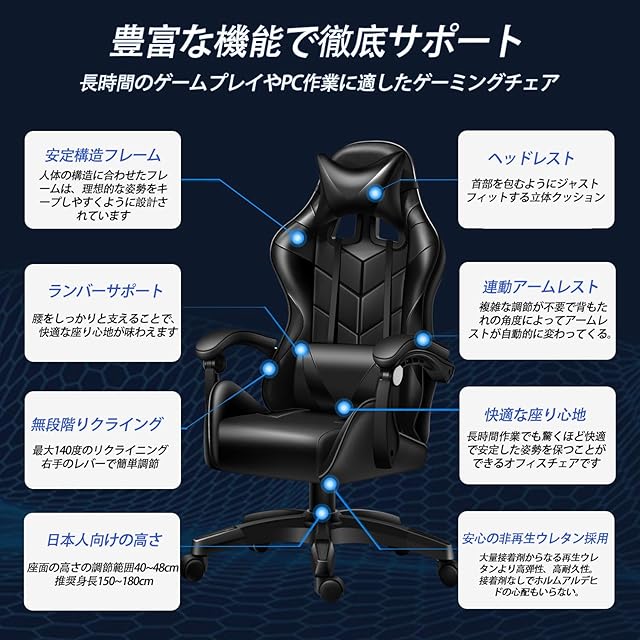 豊富な機能で徹底サポート

長時間のゲームプレイやPC作業に適したゲーミングチェア

安定構造フレーム

人体の構造に合わせたフレームは、理想的な姿勢をキープしやすくように設計されています

ランバーサポート

腰をしっかりと支えることで、快適な座り心地が味わえます

無段階リクライング

最大140度のリクライニング
右手のレバーで簡単調節

日本人向けの高さ

座面の高さの調節範囲40~48cm
推奨身長150~180cm

ヘッドレスト

首部を包むようにジャストフィットする立体クッション

連動アームレスト

複雑な調節が不要で背もたれの角度によってアームレストが自動的に変わってくる。

快適な座り心地

長時間作業でも驚くほど快適で安定した姿勢を保つことができるオフィスチェアです

安心の非再生ウレタン採用

大量接着剤からなる再生ウレタンより高弾性、高耐久性。接着剤なしでホルムアルデヒドの心配もいらない。