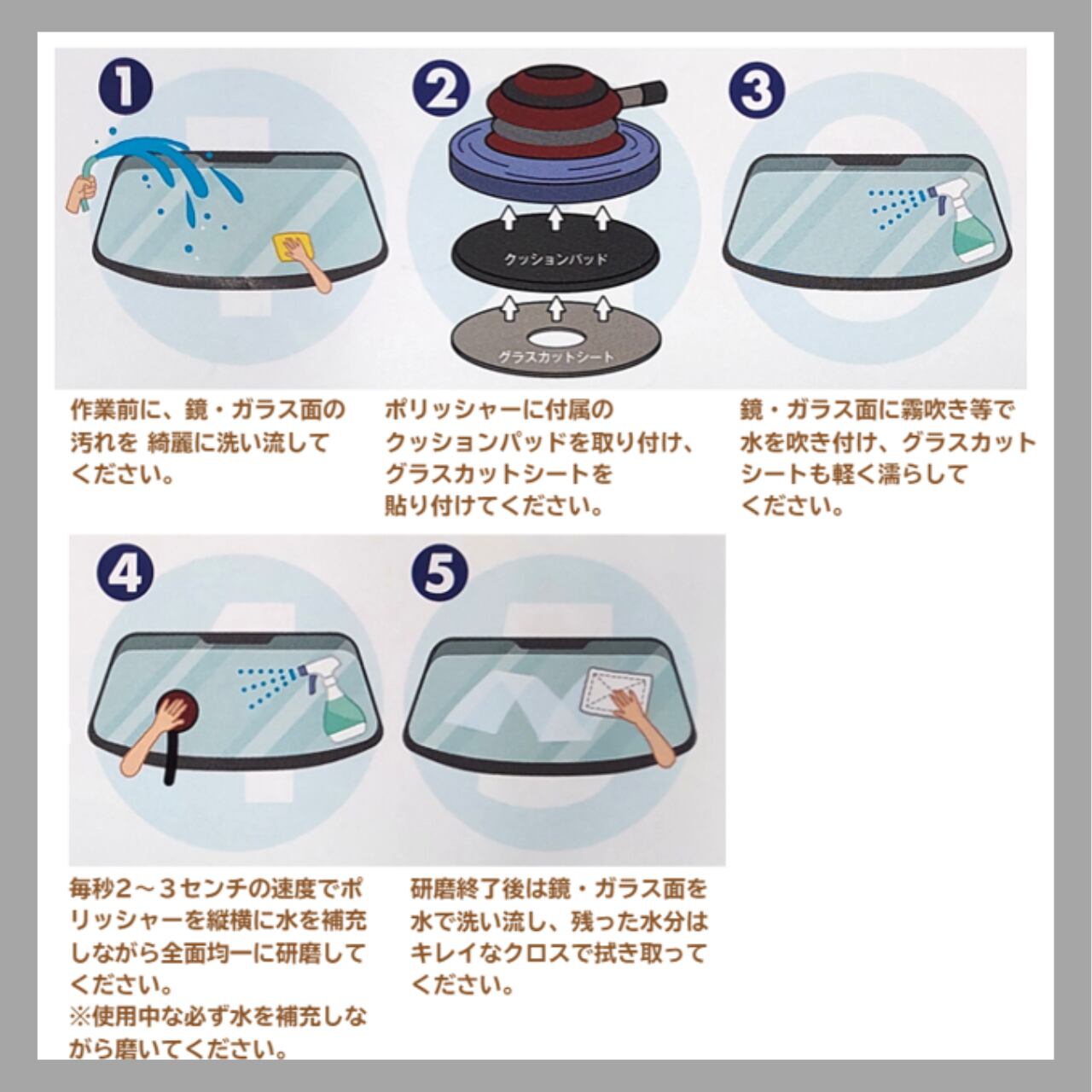 1

作業前に、鏡・ガラス面の汚れを 綺麗に洗い流してください。

2

クッションパッド

グラスカットシート

ポリッシャーに付属のクッションパッドを取り付け、グラスカットシートを貼り付けてください。

3

鏡・ガラス面に霧吹き等で水を吹き付け、グラスカットシートも軽く濡らしてください。

4

毎秒2～3センチの速度でポリッシャーを縦横に水を補充しながら全面均一に研磨してください。
※使用中な必ず水を補充しながら磨いてください。

5

研磨終了後は鏡・ガラス面を水で洗い流し、残った水分はキレイなクロスで拭き取ってください。