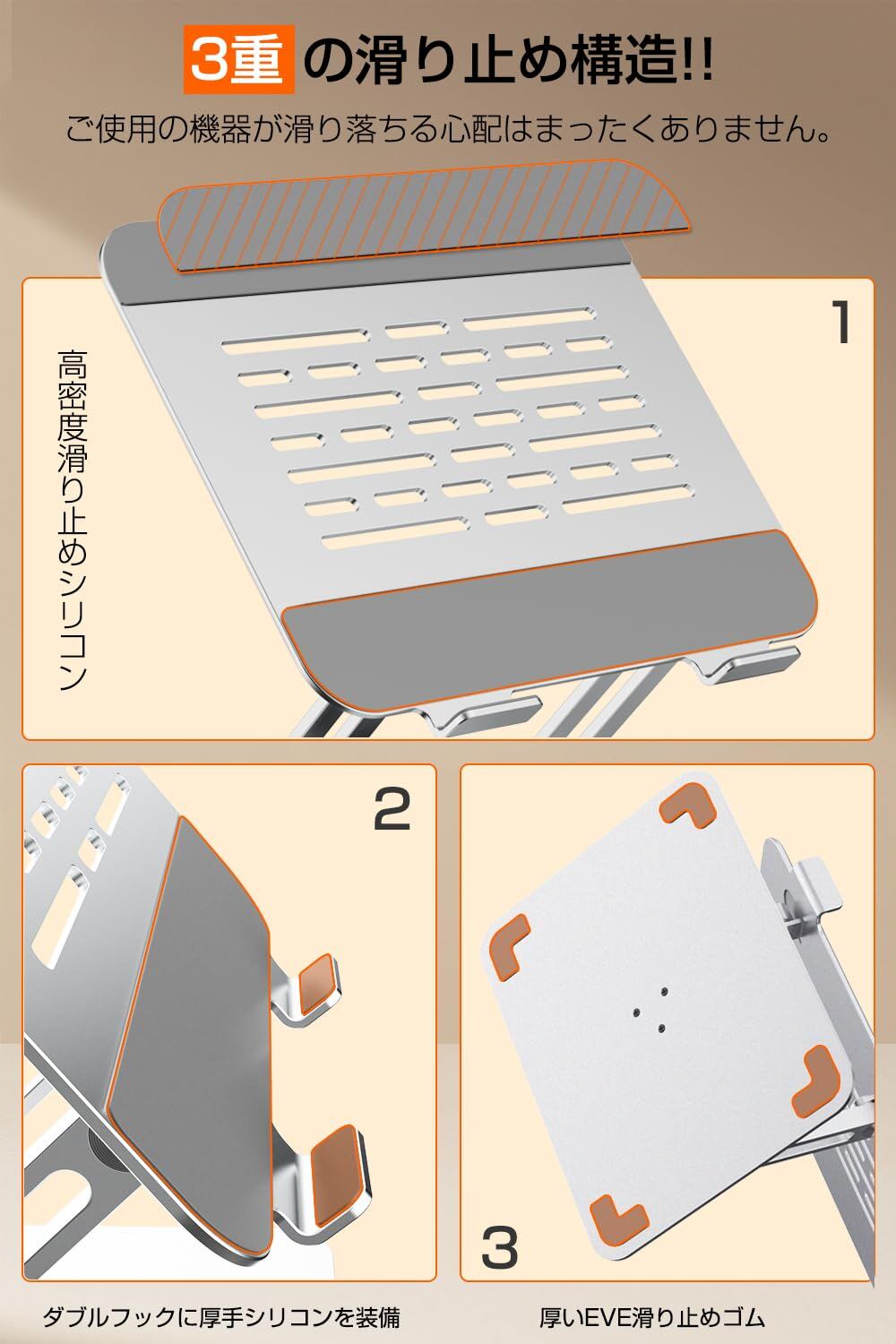 3重 の滑り止め構造!!

ご使用の機器が滑り落ちる心配はまったくありません。

1

高密度滑り止めシリコン

2

3

ダブルフックに厚手シリコンを装備

厚いEVE滑り止めゴム