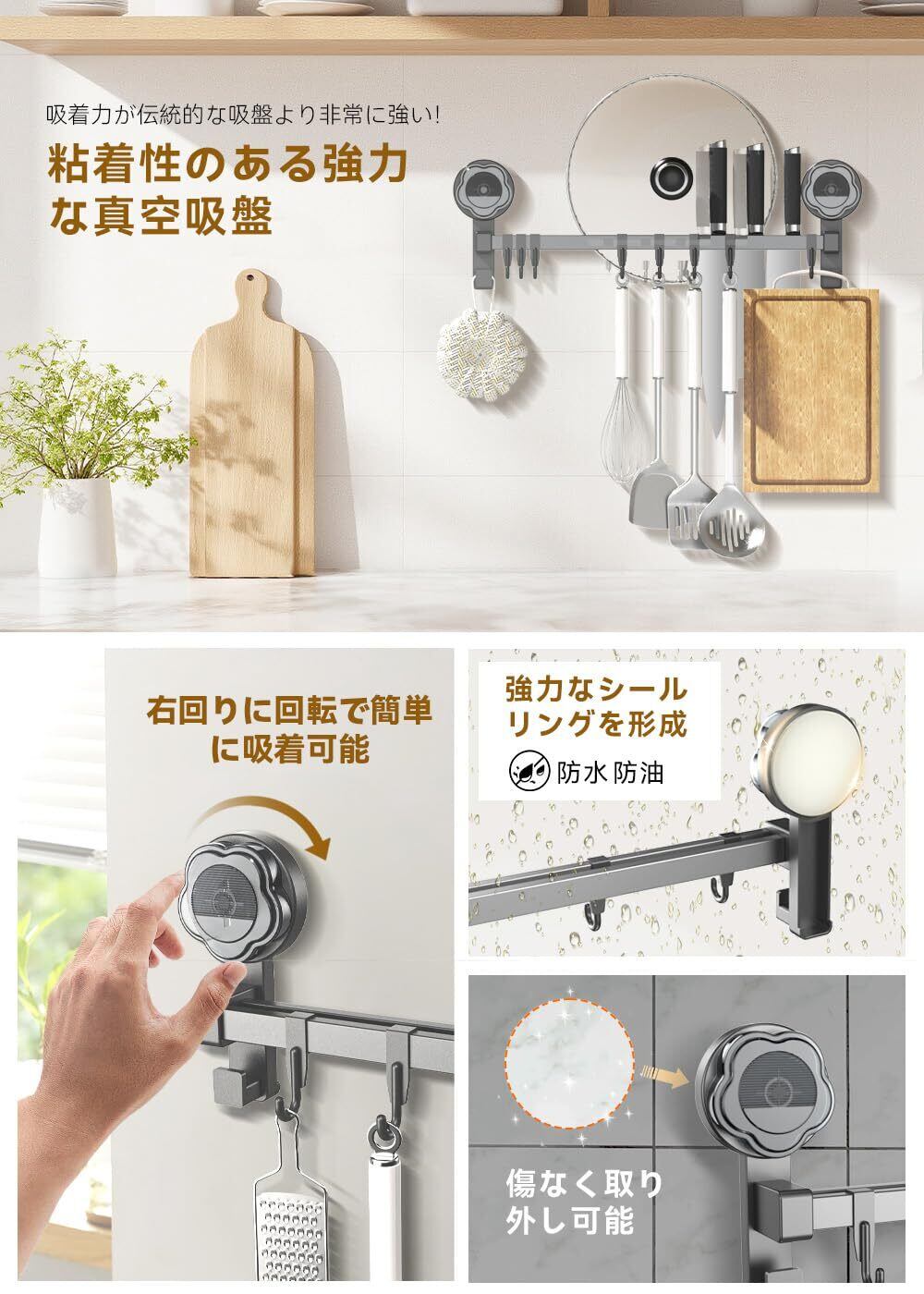 吸着力が伝統的な吸盤より非常に強い!

粘着性のある強力な真空吸盤

右回りに回転で簡単に吸着可能

強力なシールリングを形成

防水防油

傷なく取り外し可能