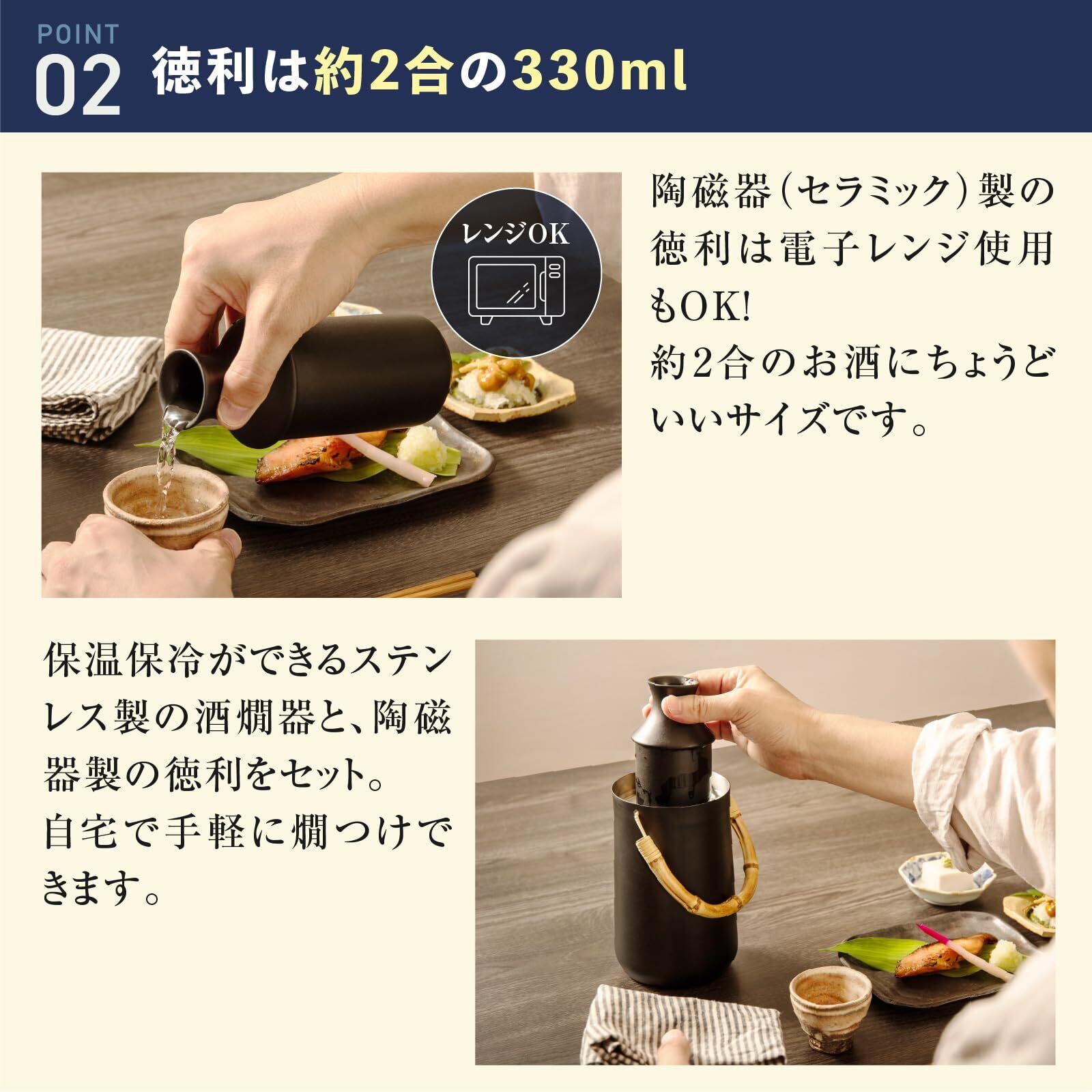 POINT 02 徳利は約2合の330ml

レンジOK

陶磁器(セラミック)製の徳利は電子レンジ使用もOK!
約2合のお酒にちょうどいいサイズです。

保温保冷ができるステンレス製の酒燗器と、陶磁器製の徳利をセット。
自宅で手軽に燗つけできます。