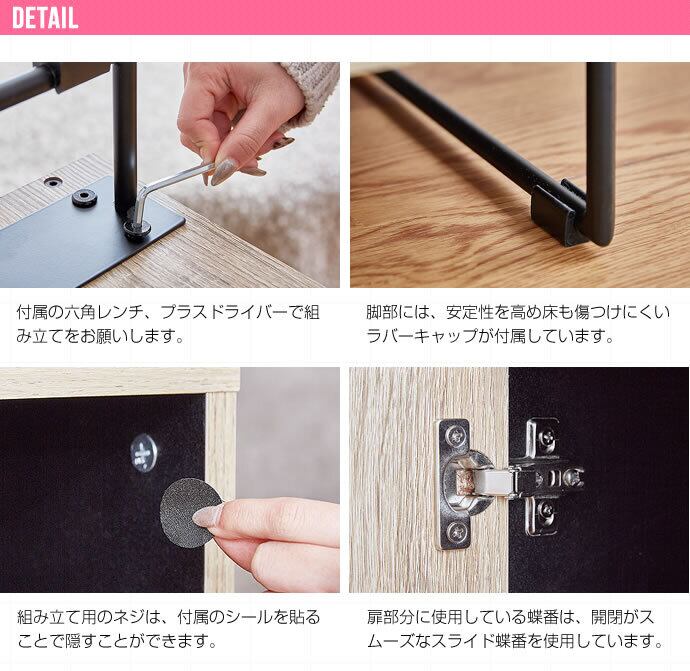 DETAIL

付属の六角レンチ、プラスドライバーで組み立てをお願いします。

脚部には、安定性を高め床も傷つけにくいラバーキャップが付属しています。

組み立て用のネジは、付属のシールを貼ることで隠すことができます。

扉部分に使用している蝶番は、開閉がスムーズなスライド蝶番を使用しています。