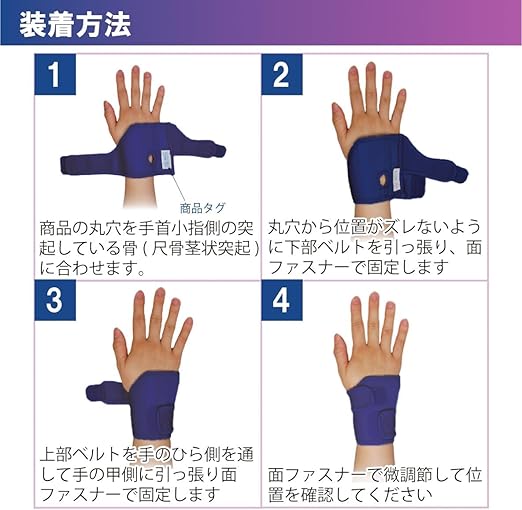 装着方法

1

商品タグ

商品の丸穴を手首小指側の突起している骨(尺骨茎状突起)に合わせます。

2

丸穴から位置がズレないように下部ベルトを引っ張り、面ファスナーで固定します

3

上部ベルトを手のひら側を通して手の甲側に引っ張り面ファスナーで固定します

4

面ファスナーで微調節して位置を確認してください