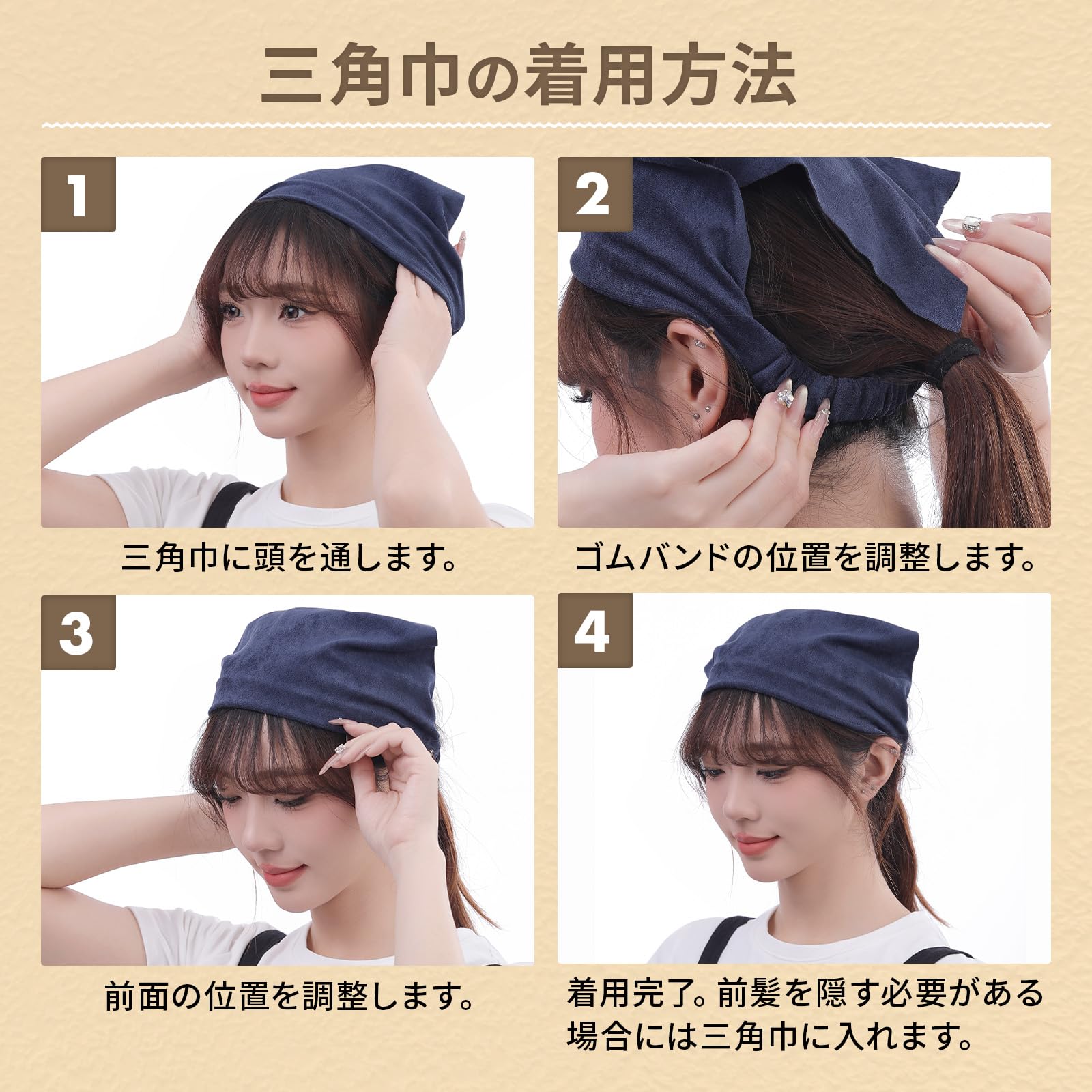 三角巾の着用方法

1

三角巾に頭を通します。

2

ゴムバンドの位置を調整します。

3

前面の位置を調整します。

4

着用完了。前髪を隠す必要がある場合には三角巾に入れます。