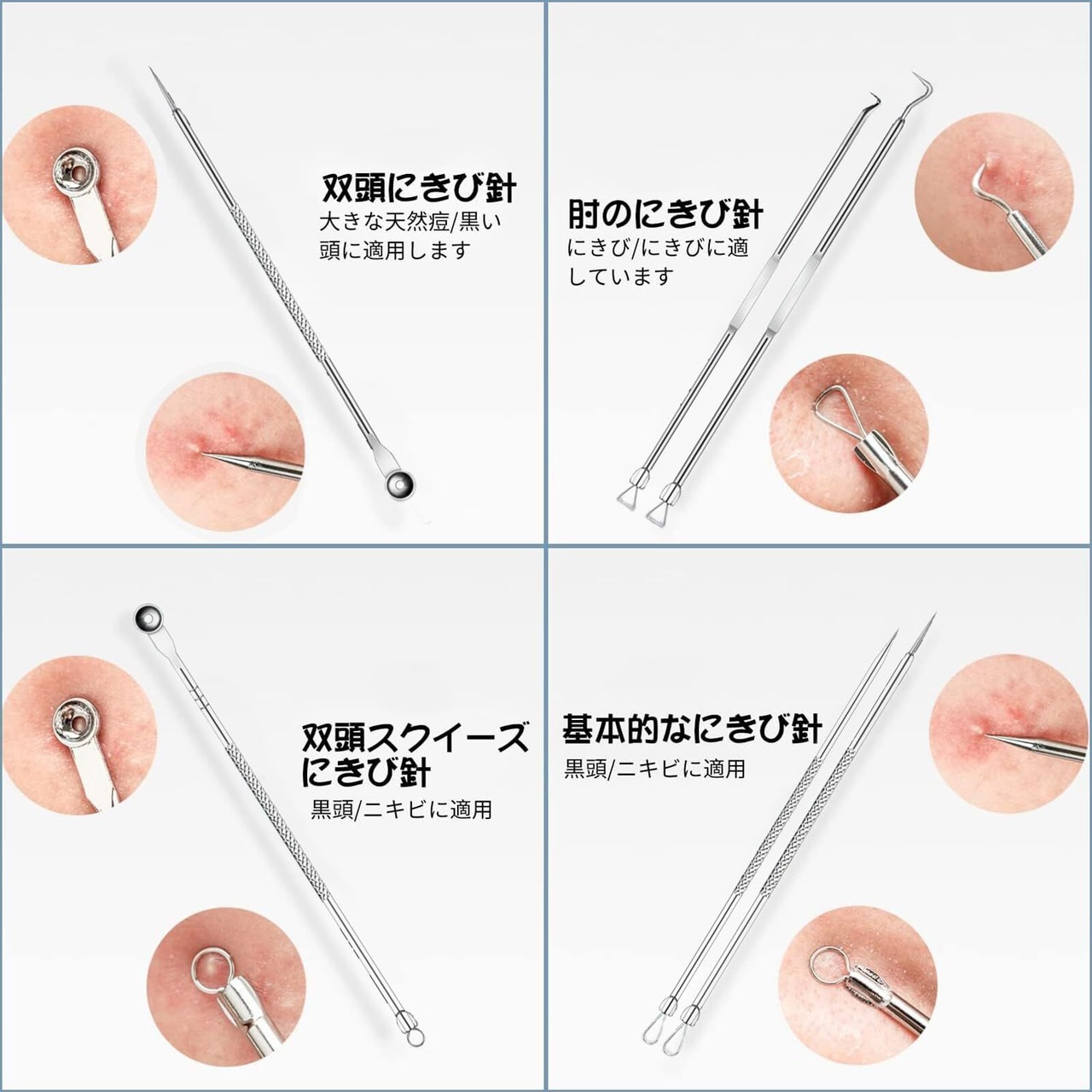 双頭にきび針
大きな天然痘/黒い頭に適用します

肘のにきび針
にきび/にきびに適しています

双頭スクイーズにきび針
黒頭/ニキビに適用

基本的なにきび針
黒頭/ニキビに適用