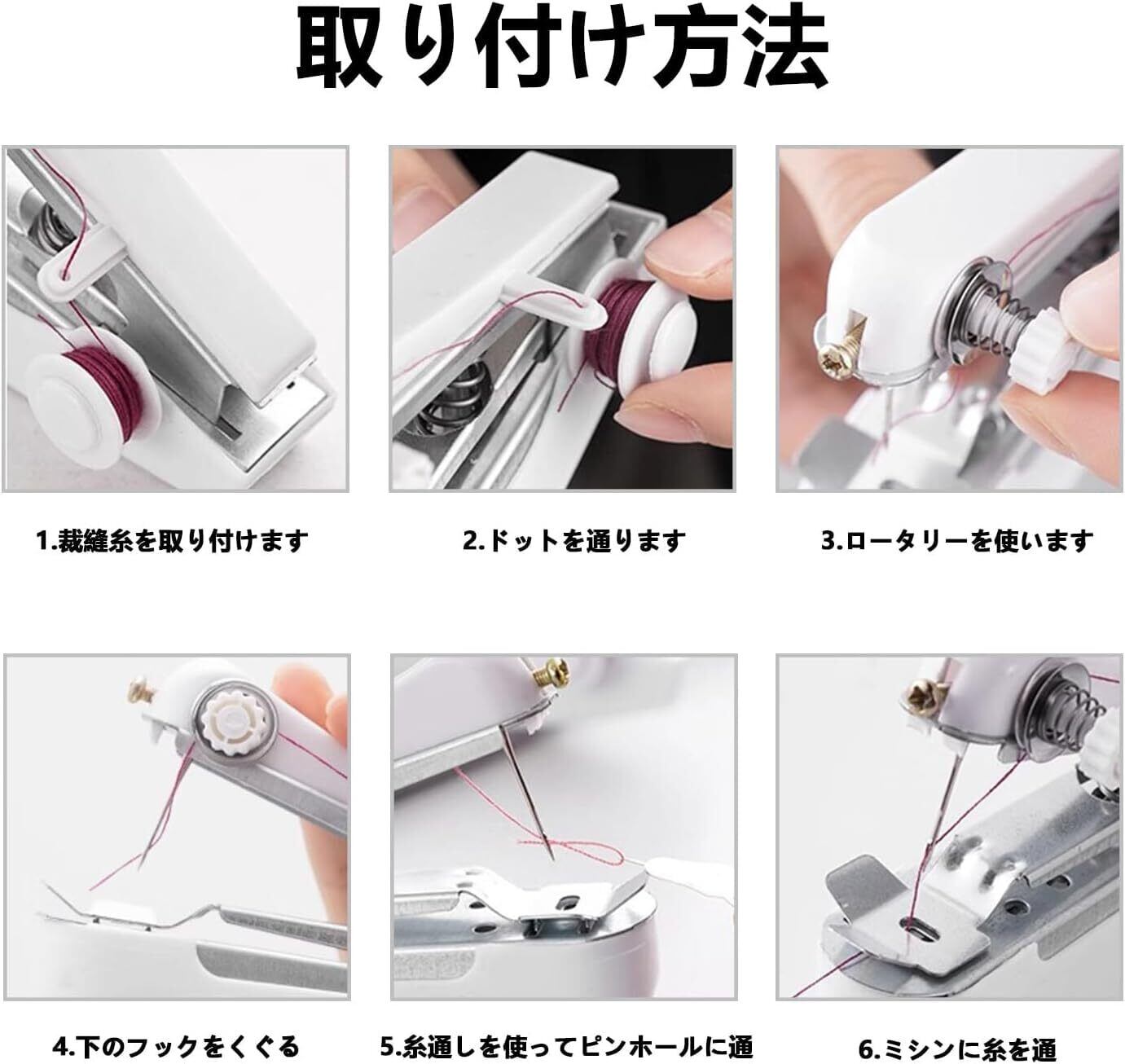 取り付け方法

1.裁縫糸を取り付けます

2.ドットを通ります

3.ロータリーを使います

4.下のフックをくぐる

5.糸通しを使ってピンホールに通

6.ミシンに糸を通