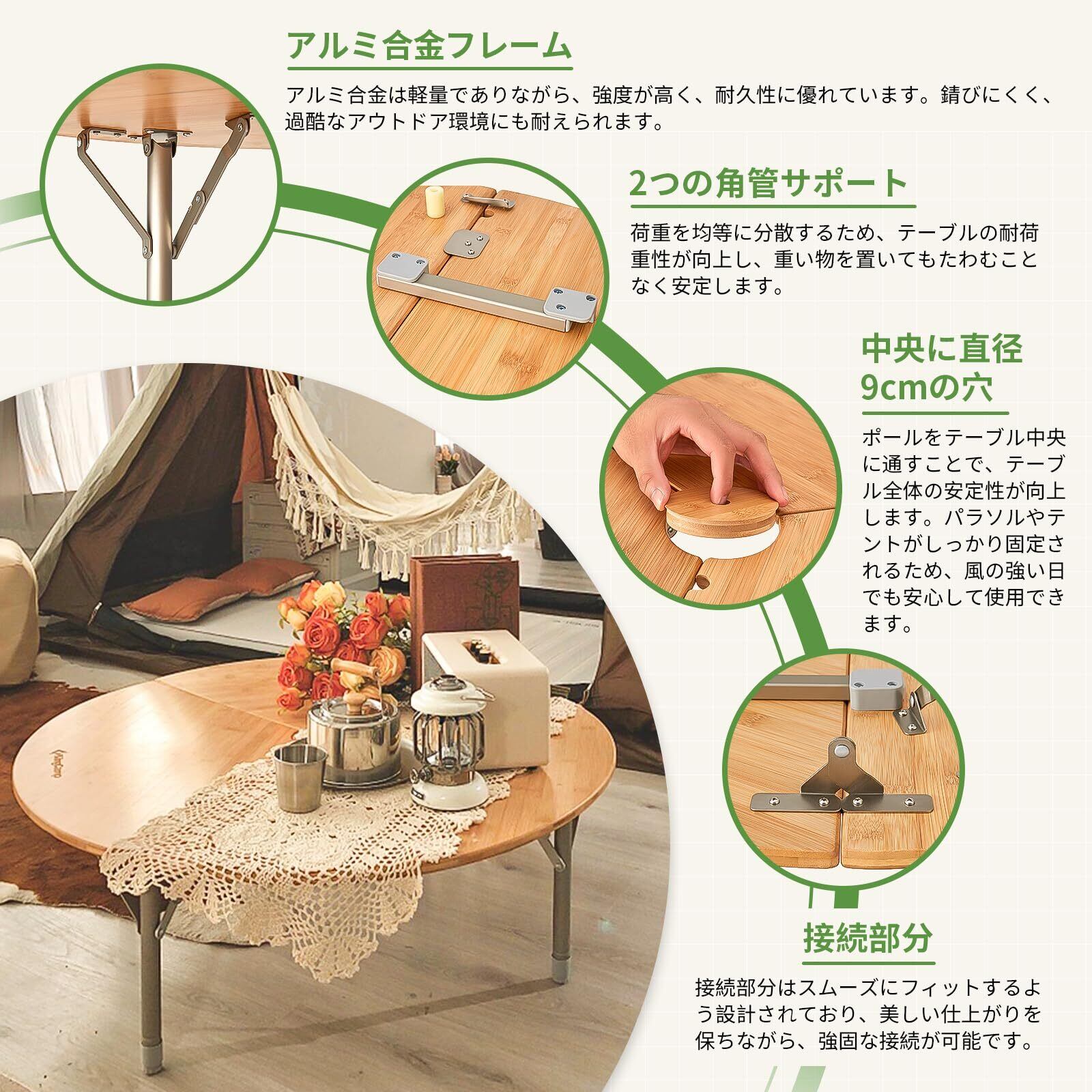 アルミ合金フレーム

アルミ合金は軽量でありながら、強度が高く、耐久性に優れています。錆びにくく、過酷なアウトドア環境にも耐えられます。

2つの角管サポート

荷重を均等に分散するため、テーブルの耐荷重性が向上し、重い物を置いてもたわむことなく安定します。

中央に直径9cmの穴

ポールをテーブル中央に通すことで、テーブル全体の安定性が向上します。パラソルやテントがしっかり固定されるため、風の強い日でも安心して使用できます。

接続部分

接続部分はスムーズにフィットするよう設計されており、美しい仕上がりを保ちながら、強固な接続が可能です。