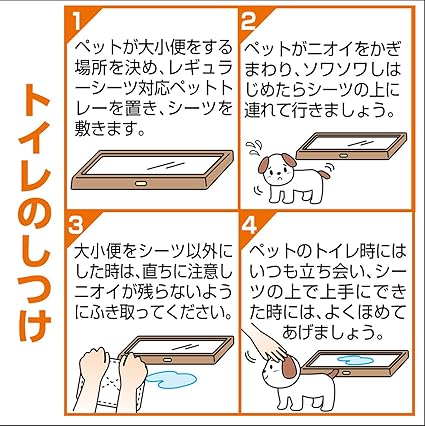 トイレのしつけ

1
ペットが大小便をする場所を決め、レギュラーシーツ対応ペットトレーを置き、シーツを敷きます。

2
ペットがニオイをかぎまわり、ソワソワしはじめたらシーツの上に連れて行きましょう。

3
大小便をシーツ以外にした時は、直ちに注意しニオイが残らないようにふき取ってください。

4
ペットのトイレ時にはいつも立ち会い、シーツの上で上手にできた時には、よくほめてあげましょう。