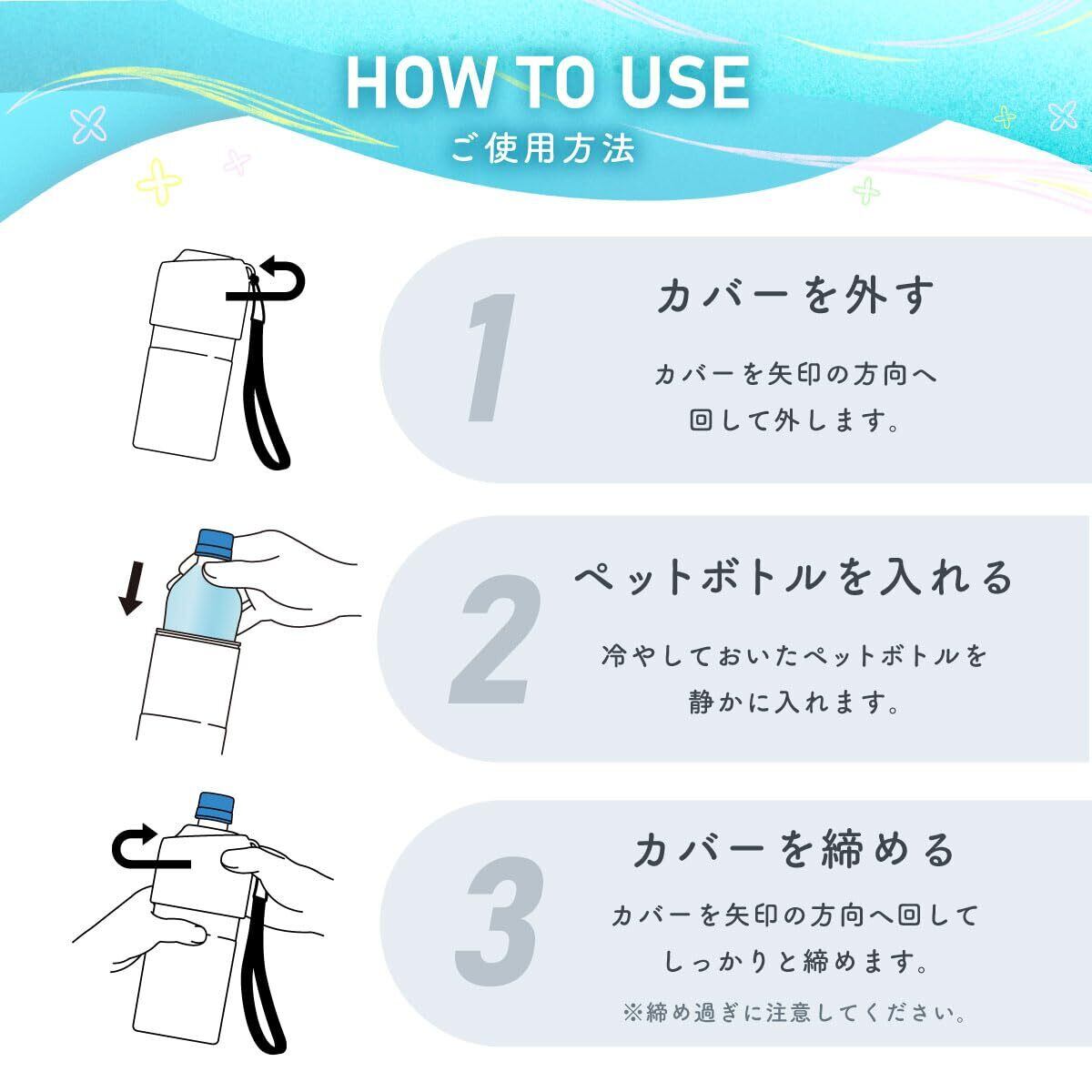 HOW TO USE
ご使用方法

1
カバーを外す
カバーを矢印の方向へ回して外します。

2
ペットボトルを入れる
冷やしておいたペットボトルを静かに入れます。

3
カバーを締める
カバーを矢印の方向へ回してしっかりと締めます。
※締め過ぎに注意してください。