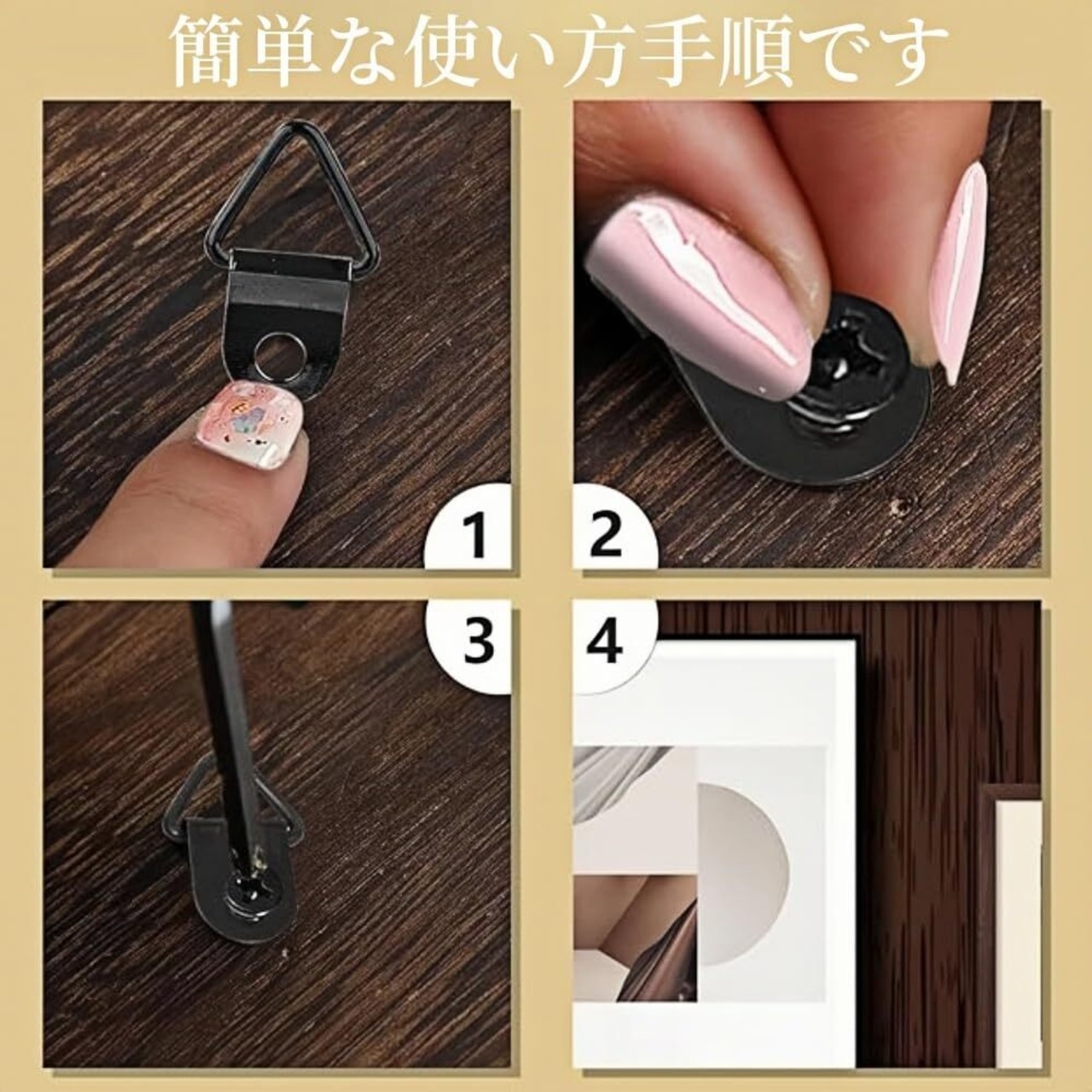 簡単な使い方手順です

1

2

3

4