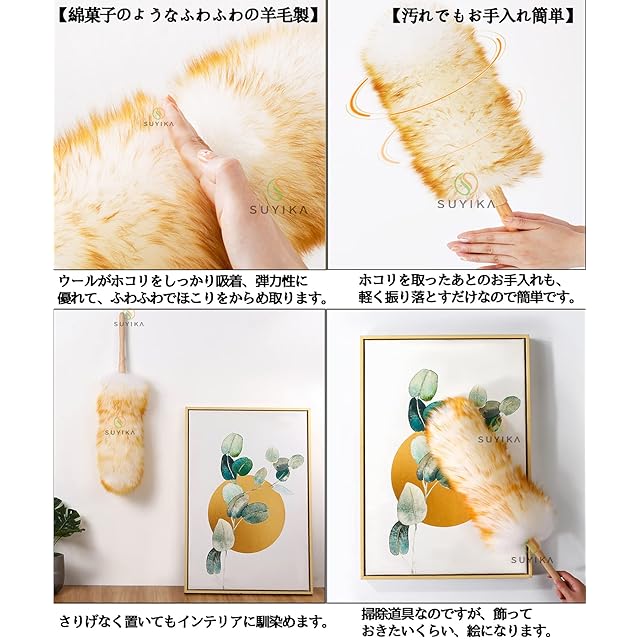 【綿菓子のようなふわふわの羊毛製】

SUYIKA

SUYIKA

ウールがホコリをしっかり吸着、弾力性に優れて、ふわふわでほこりをからめ取ります。

【汚れでもお手入れ簡単】

SUYIKA

ホコリを取ったあとのお手入れも、軽く振り落とすだけなので簡単です。

SUYIKA

SUYIKA

さりげなく置いてもインテリアに馴染めます。

SUYIKA

SUYIKA

掃除道具なのですが、飾っておきたいくらい、絵になります。