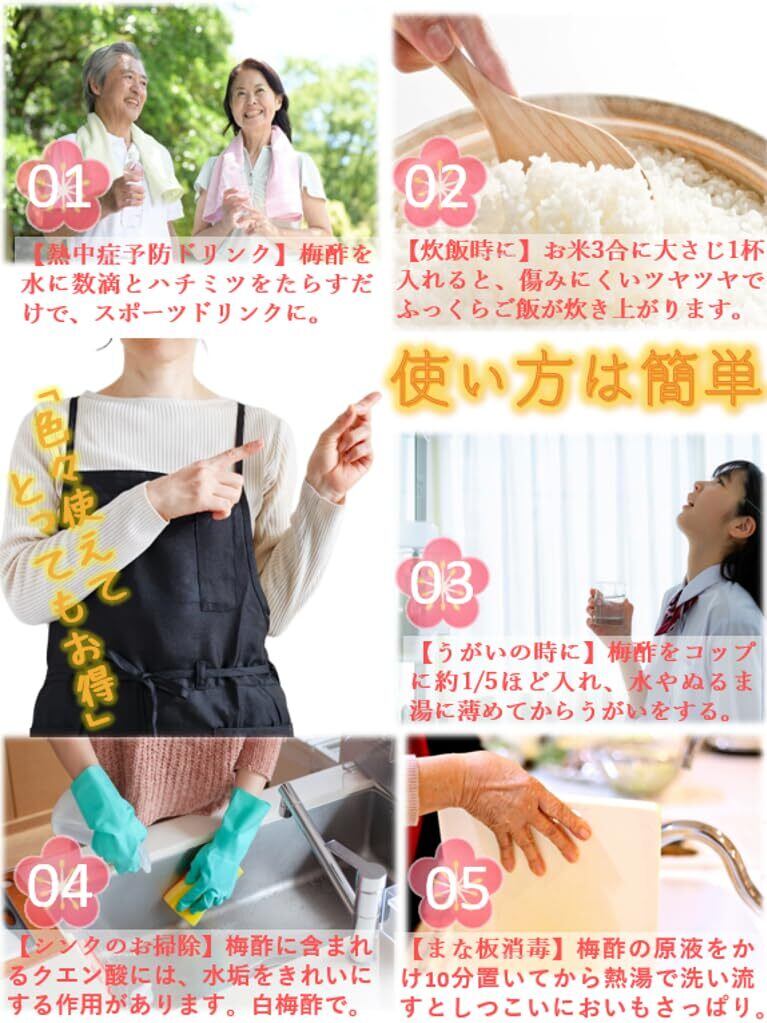 01

【熱中症予防ドリンク】梅酢を水に数滴とハチミツをたらすだけで、スポーツドリンクに。

02

【炊飯時に】お米3合に大さじ1杯入れると、傷みにくいツヤツヤでふっくらご飯が炊き上がります。

使い方は簡単

「色々使えてとってもお得」

03

【うがいの時に】梅酢をコップに約1/5ほど入れ、水やぬるま湯に薄めてからうがいをする。

04

【シンクのお掃除】梅酢に含まれるクエン酸には、水垢をきれいにする作用があります。白梅酢で。

05

【まな板消毒】梅酢の原液をかけ10分置いてから熱湯で洗い流すとしつこいにおいもさっぱり。