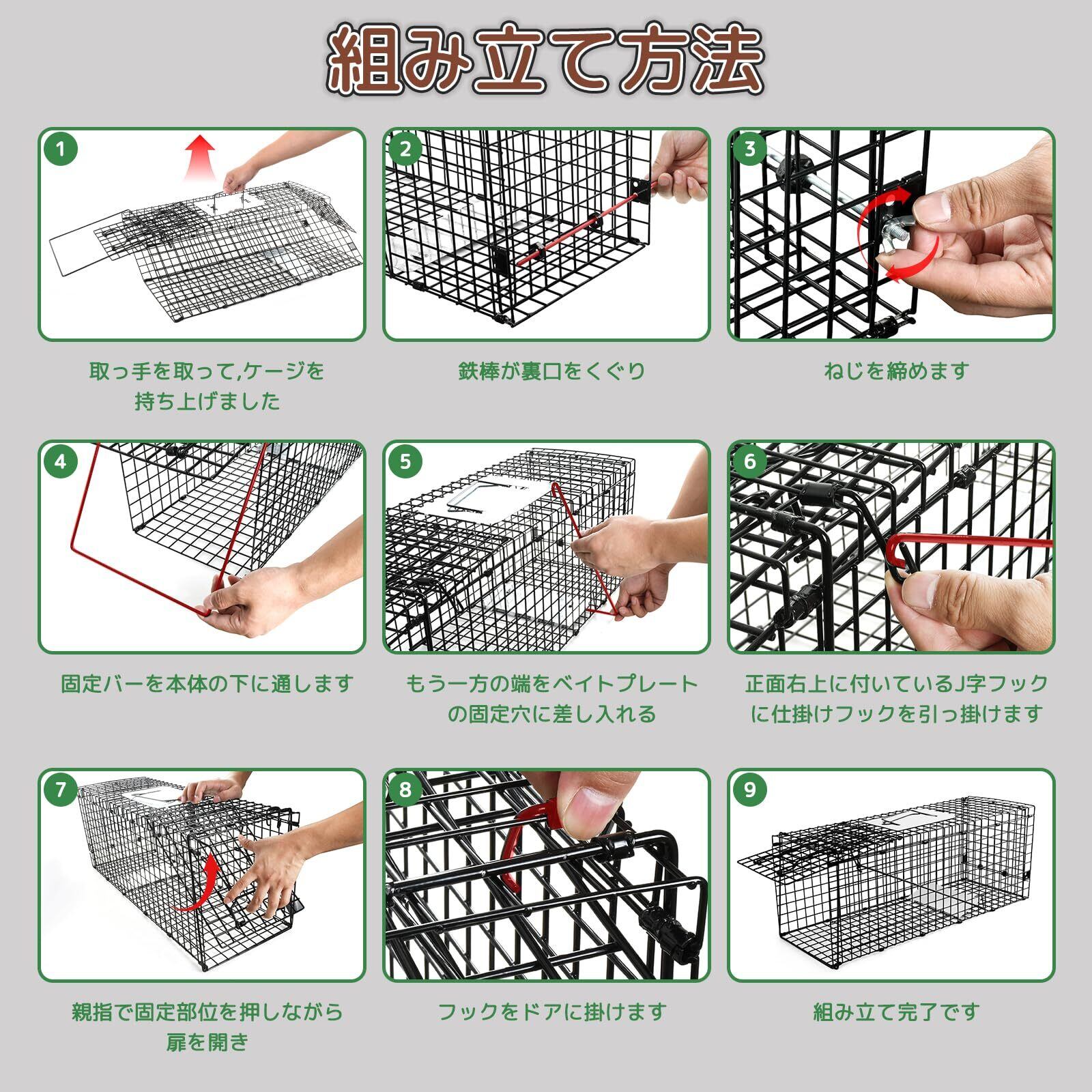 組み立て方法

1

取っ手を取って,ケージを持ち上げました

2

鉄棒が裏口をくぐり

3

ねじを締めます

4

固定バーを本体の下に通します

5

もう一方の端をベイトプレートの固定穴に差し入れる

6

正面右上に付いているJ字フックに仕掛けフックを引っ掛けます

7

親指で固定部位を押しながら扉を開き

8

フックをドアに掛けます

9

組み立て完了です