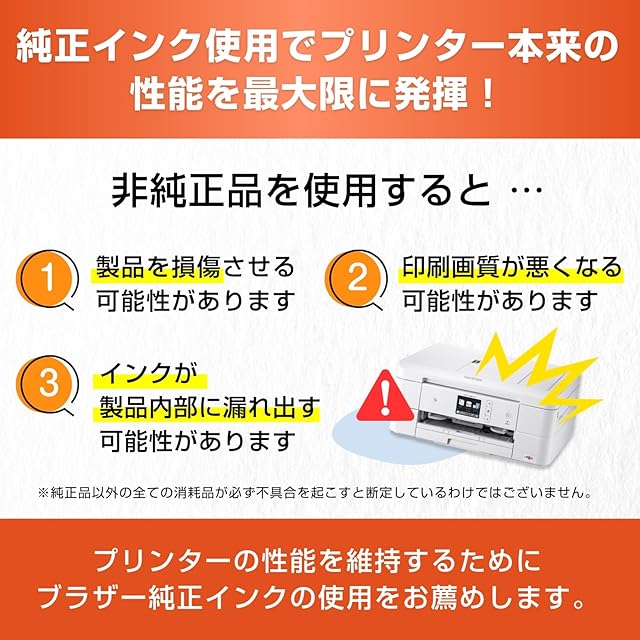 純正インク使用でプリンター本来の性能を最大限に発揮！

非純正品を使用すると …

1 製品を損傷させる可能性があります

2 印刷画質が悪くなる可能性があります

3 インクが製品内部に漏れ出す可能性があります

brother

※純正品以外の全ての消耗品が必ず不具合を起こすと断定しているわけではございません。

プリンターの性能を維持するためにブラザー純正インクの使用をお薦めします。