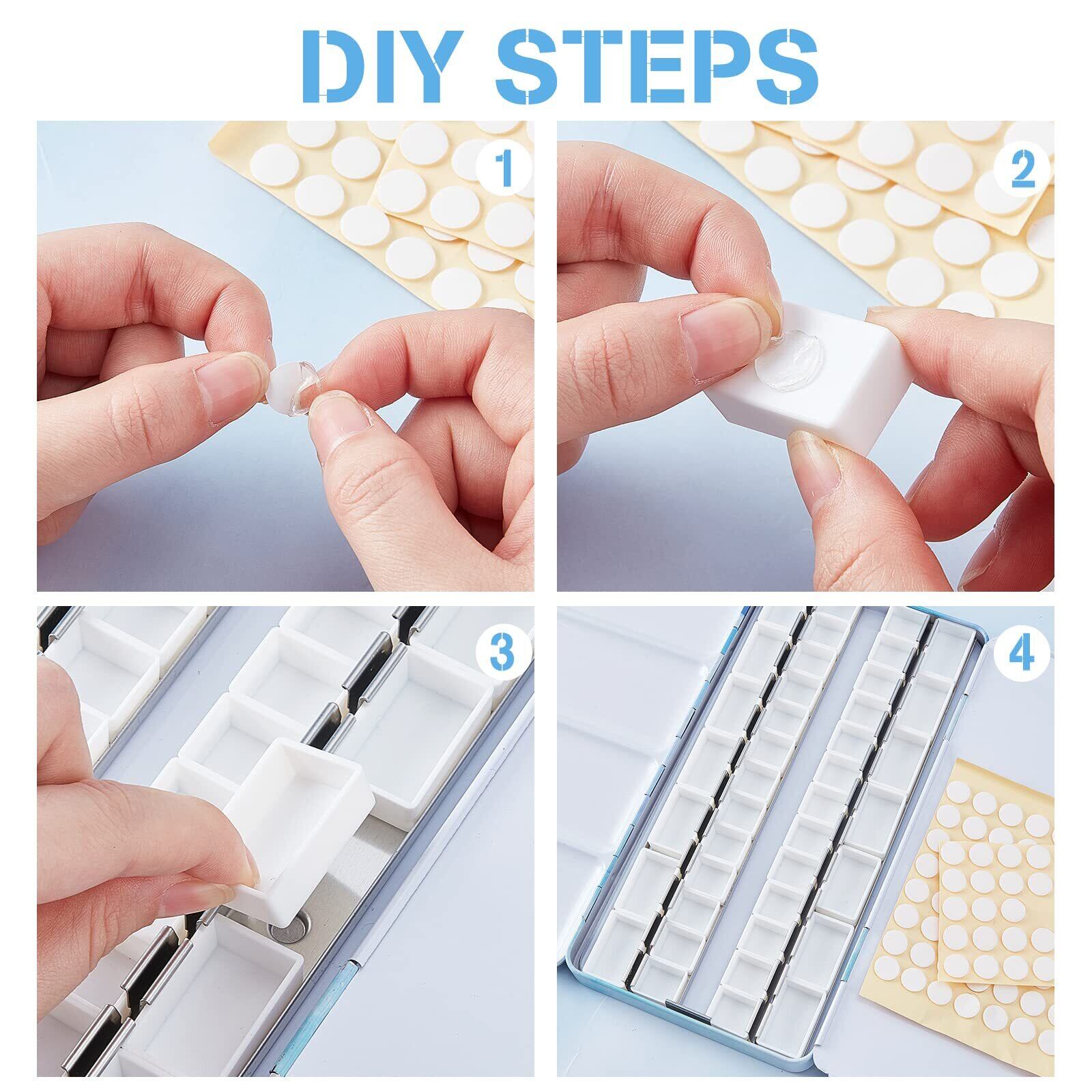 DIY STEPS

1

2

3

4