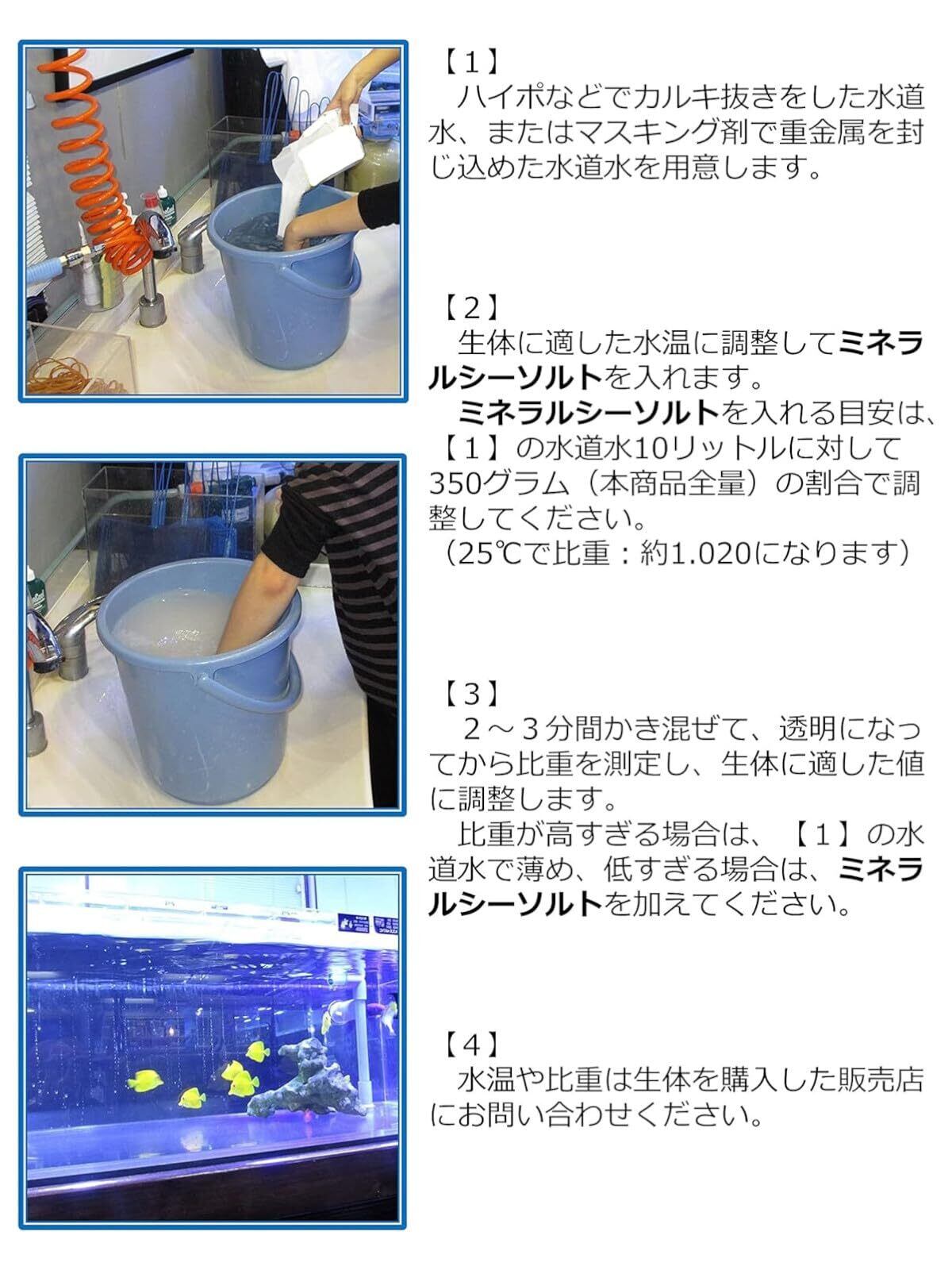 【１】
ハイポなどでカルキ抜きをした水道水、またはマスキング剤で重金属を封じ込めた水道水を用意します。

【２】
生体に適した水温に調整してミネラルシーソルトを入れます。
ミネラルシーソルトを入れる目安は、【１】の水道水10リットルに対して350グラム（本商品全量）の割合で調整してください。
（25℃で比重：約1.020になります）

【３】
２～３分間かき混ぜて、透明になってから比重を測定し、生体に適した値に調整します。
比重が高すぎる場合は、【１】の水道水で薄め、低すぎる場合は、ミネラルシーソルトを加えてください。

【４】
水温や比重は生体を購入した販売店にお問い合わせください。