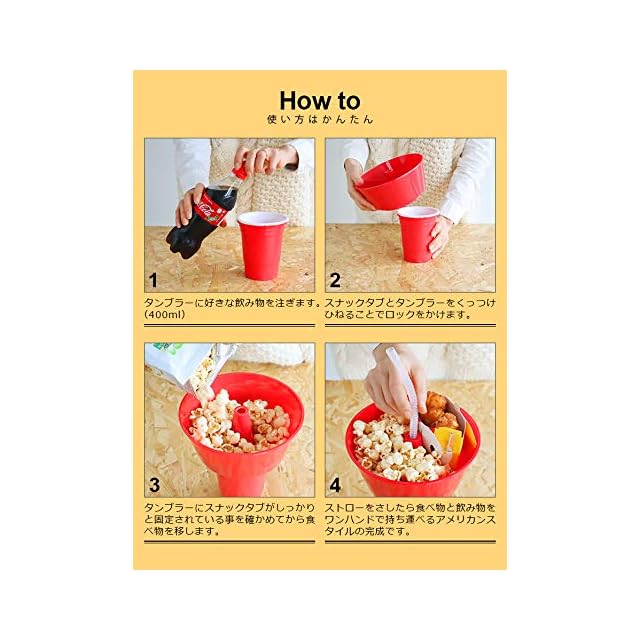 How to
使い方はかんたん

1
タンブラーに好きな飲み物を注ぎます。(400ml)

2
スナックタブとタンブラーをくっつけひねることでロックをかけます。

3
タンブラーにスナックタブがしっかりと固定されている事を確かめてから食べ物を移します。

4
ストローをさしたら食べ物と飲み物をワンハンドで持ち運べるアメリカンスタイルの完成です。