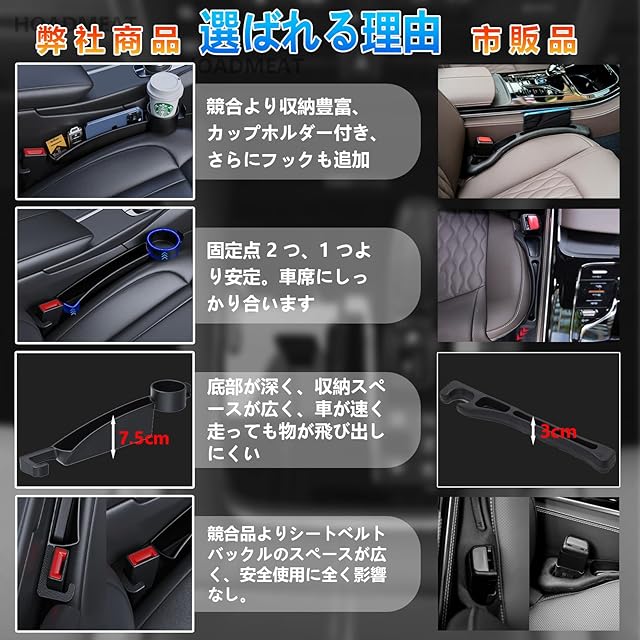 HOADMEAT
弊社商品 選ばれる理由 市販品
HOADMEAT

競合より収納豊富、カップホルダー付き、さらにフックも追加

固定点２つ、１つより安定。車席にしっかり合います

7.5cm

底部が深く、収納スペースが広く、車が速く走っても物が飛び出しにくい

3cm

競合品よりシートベルトバックルのスペースが広く、安全使用に全く影響なし。