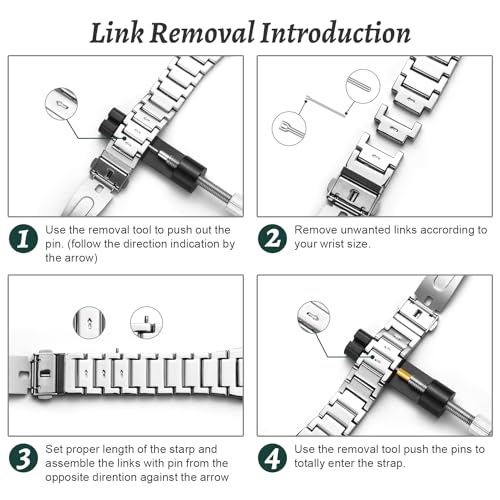 Link Removal Introduction

1 Use the removal tool to push out the pin. (follow the direction indication by the arrow)

2 Remove unwanted links according to your wrist size.

3 Set proper length of the starp and assemble the links with pin from the opposite dirention against the arrow

4 Use the removal tool push the pins to totally enter the strap.