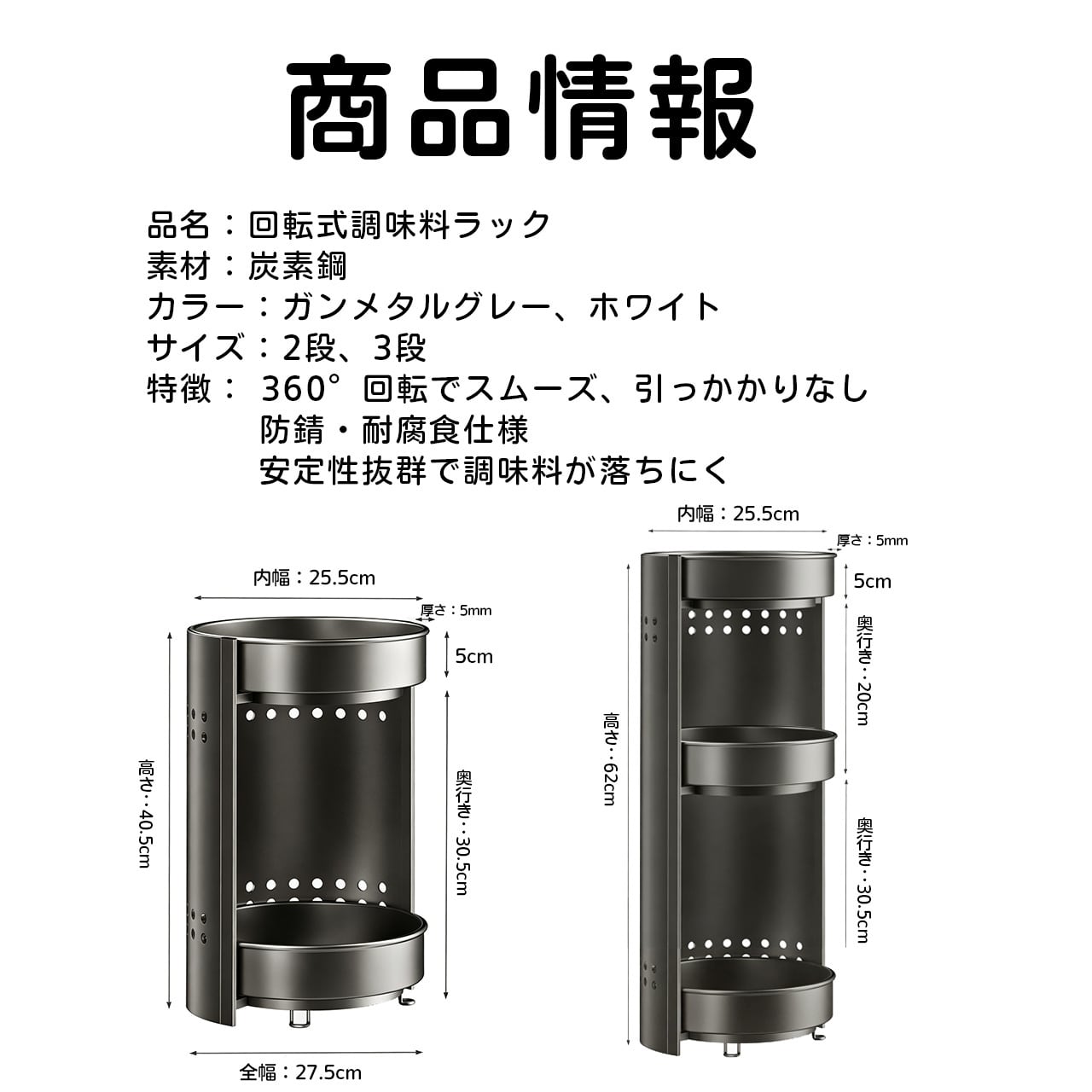 商品情報

品名：回転式調味料ラック
素材：炭素鋼
カラー：ガンメタルグレー、ホワイト
サイズ：2段、3段
特徴： 360°回転でスムーズ、引っかかりなし
防錆・耐腐食仕様
安定性抜群で調味料が落ちにく

内幅：25.5cm
厚さ：5mm
5cm
高さ：40.5cm
奥行き：30.5cm
全幅：27.5cm

内幅：25.5cm
厚さ：5mm
5cm
奥行き：20cm
高さ：62cm
奥行き：30.5cm