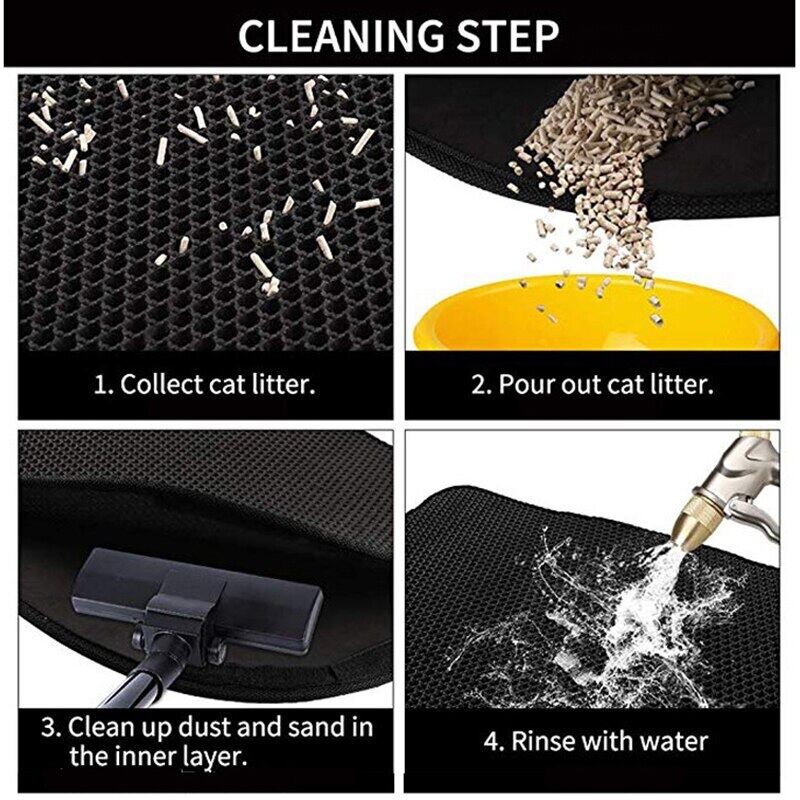 CLEANING STEP

1. Collect cat litter.

2. Pour out cat litter.

3. Clean up dust and sand in the inner layer.

4. Rinse with water