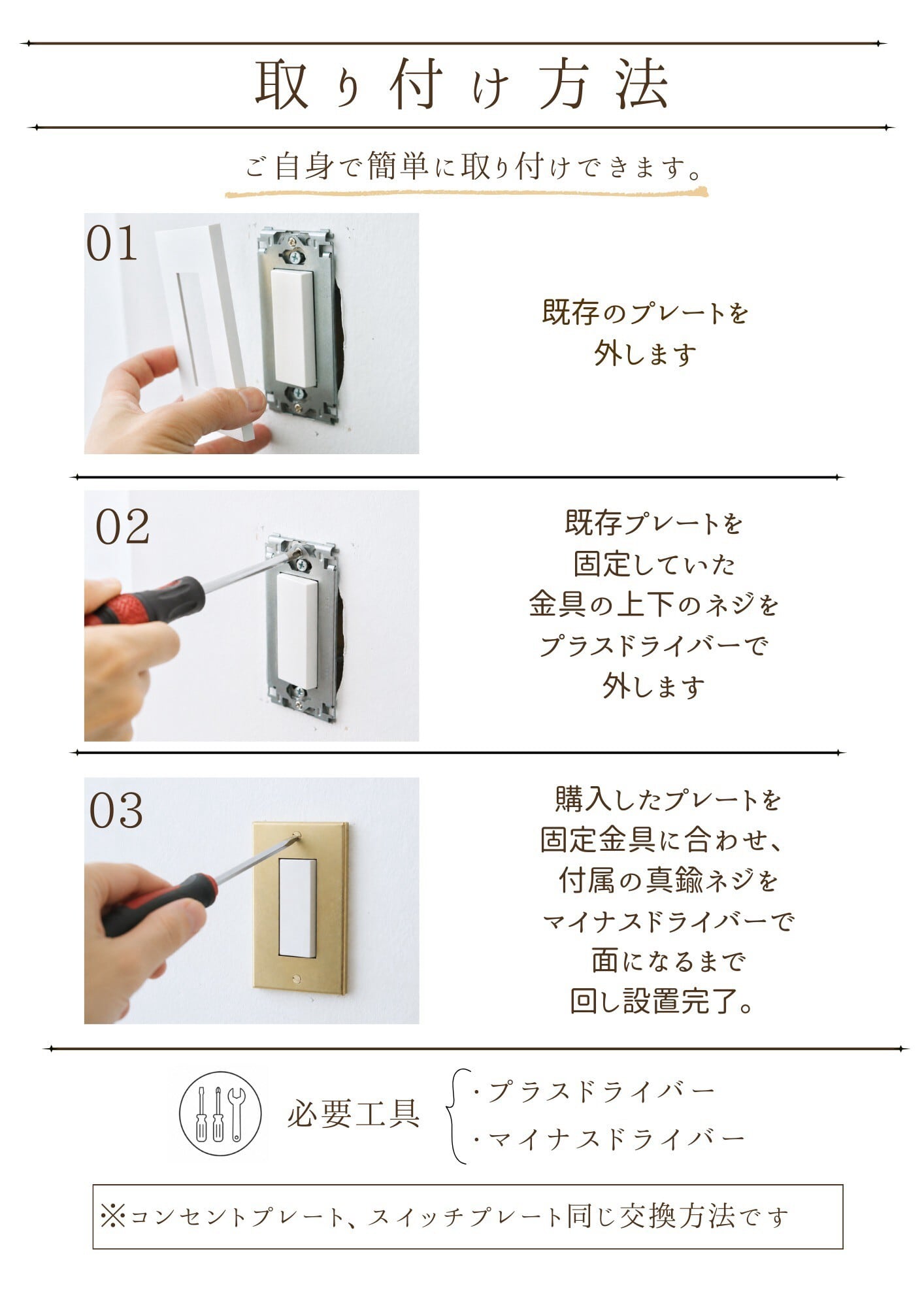 取り付け方法

ご自身で簡単に取り付けできます。

01

既存のプレートを外します

02

既存プレートを固定していた金具の上下のネジをプラスドライバーで外します

03

購入したプレートを固定金具に合わせ、付属の真鍮ネジをマイナスドライバーで面になるまで回し設置完了。

必要工具

・プラスドライバー
・マイナスドライバー

※コンセントプレート、スイッチプレート同じ交換方法です