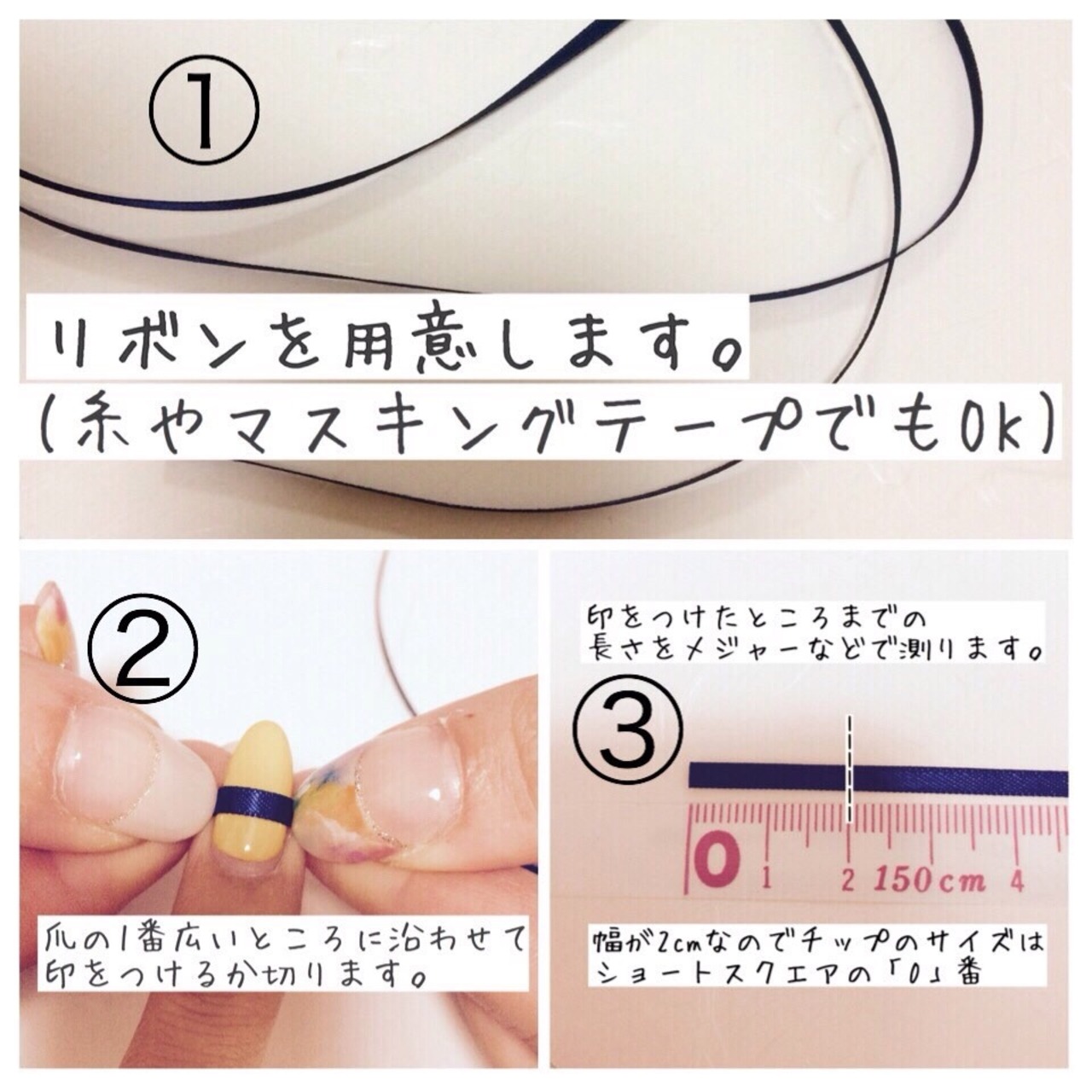 ①

リボンを用意します。
(糸やマスキングテープでもOk)

②

爪の1番広いところに沿わせて
印をつけるか切ります。

印をつけたところまでの
長さをメジャーなどで測ります。

③

0 1 2 150cm 4

幅が2cmなのでチップのサイズは
ショートスクエアの「0」番