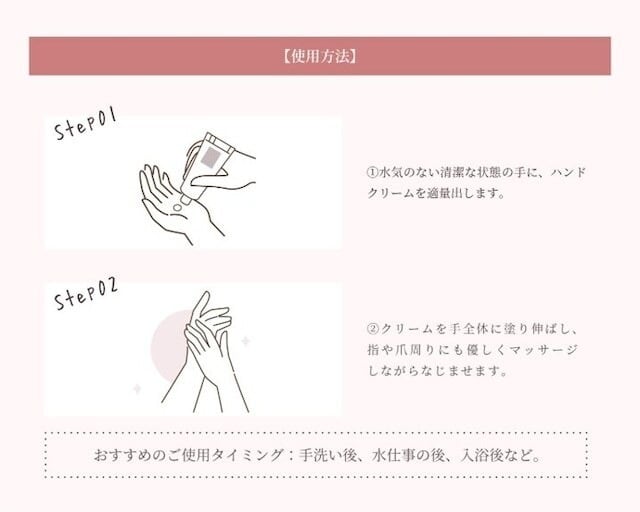 【使用方法】

Step01

①水気のない清潔な状態の手に、ハンドクリームを適量出します。

Step02

②クリームを手全体に塗り伸ばし、指や爪周りにも優しくマッサージしながらなじませます。

おすすめのご使用タイミング：手洗い後、水仕事の後、入浴後など。