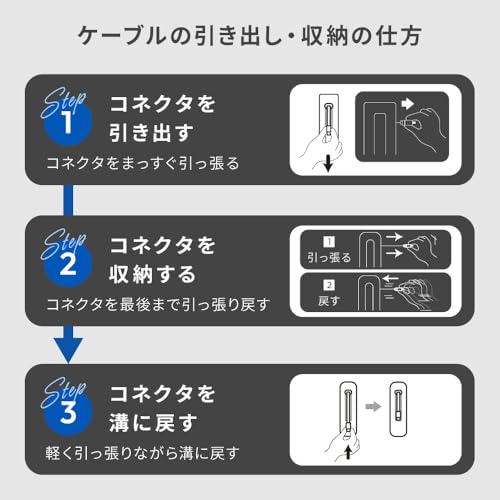 ケーブルの引き出し・収納の仕方

Step 1
コネクタを引き出す
コネクタをまっすぐ引っ張る

Step 2
コネクタを収納する
コネクタを最後まで引っ張り戻す

1
引っ張る

2
戻す

Step 3
コネクタを溝に戻す
軽く引っ張りながら溝に戻す